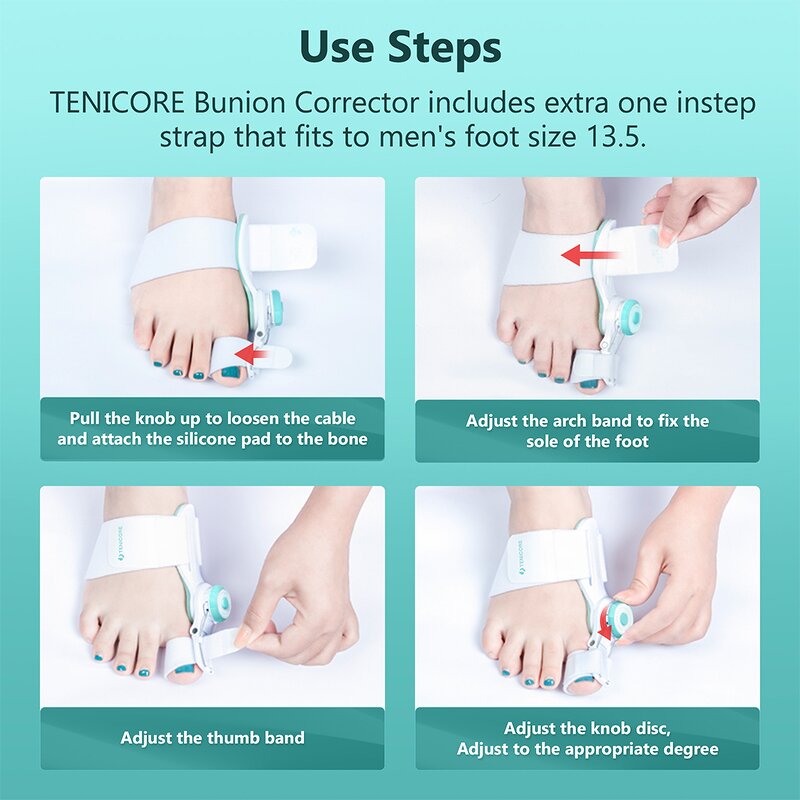 Use Steps

TENICORE Bunion Corrector includes extra one instep strap that fits to men's foot size 13.5.

Pull the knob up to loosen the cable and attach the silicone pad to the bone

Adjust the arch band to fix the sole of the foot

TENICORE

Adjust the thumb band

TENICORE

Adjust the knob disc,
Adjust to the appropriate degree