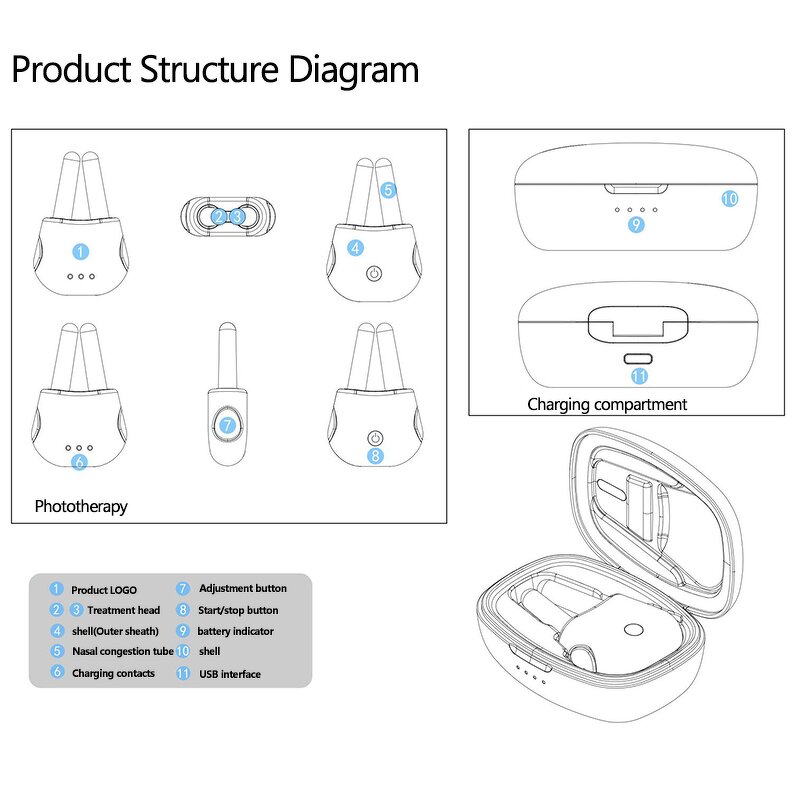 Product Structure Diagram

1

2 3

5

4

6

7

8

Phototherapy

10

9

11

Charging compartment

1 Product LOGO
2 3 Treatment head
4 shell(Outer sheath)
5 Nasal congestion tube
6 Charging contacts
7 Adjustment button
8 Start/stop button
9 battery indicator
10 shell
11 USB interface