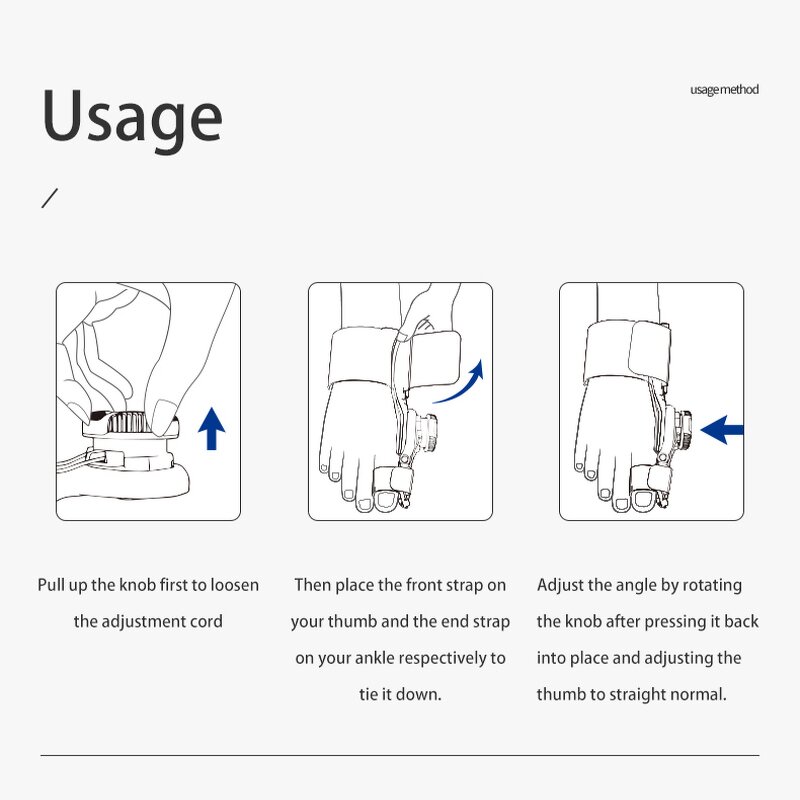 Usage

usage method

/

Pull up the knob first to loosen the adjustment cord

Then place the front strap on your thumb and the end strap on your ankle respectively to tie it down.

Adjust the angle by rotating the knob after pressing it back into place and adjusting the thumb to straight normal.