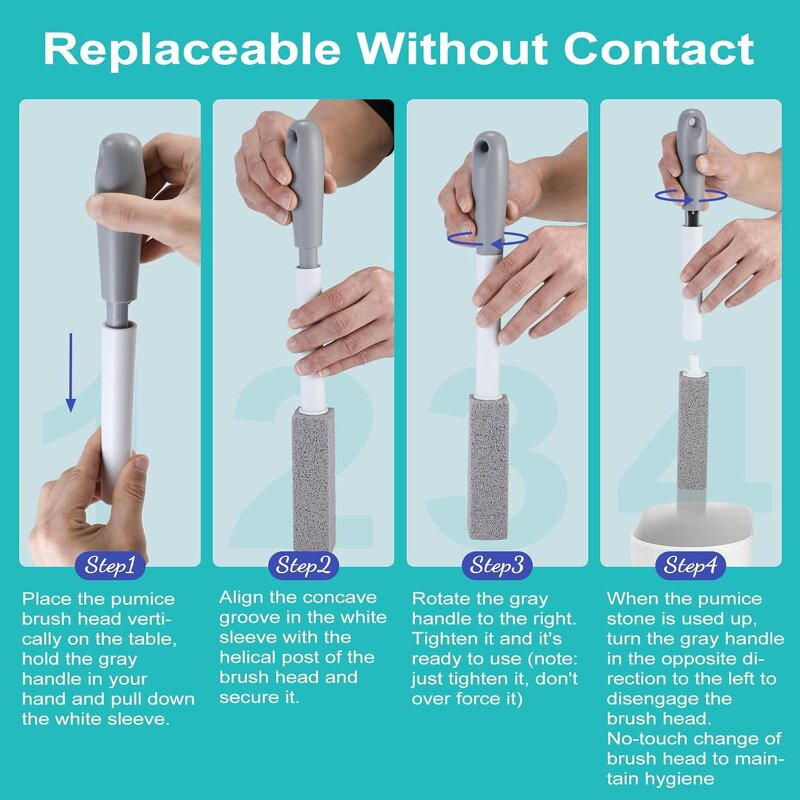 Replaceable Without Contact

1

Step1

Place the pumice brush head vertically on the table, hold the gray handle in your hand and pull down the white sleeve.

2

Step2

Align the concave groove in the white sleeve with the helical post of the brush head and secure it.

3

Step3

Rotate the gray handle to the right. Tighten it and it's ready to use (note: just tighten it, don't over force it)

4

Step4

When the pumice stone is used up, turn the gray handle in the opposite direction to the left to disengage the brush head.
No-touch change of brush head to maintain hygiene