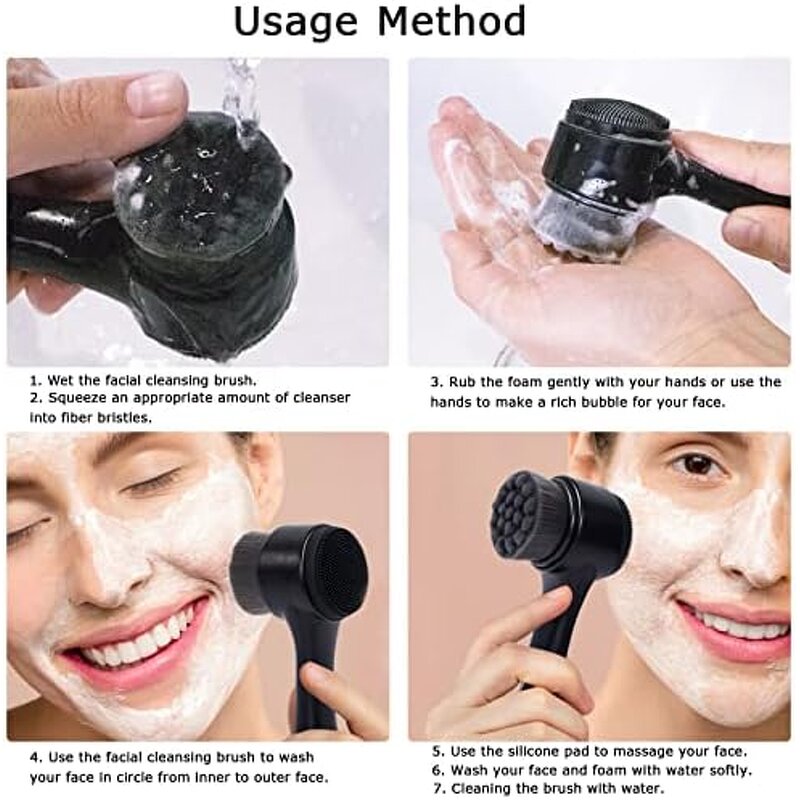 Usage Method

1. Wet the facial cleansing brush.
2. Squeeze an appropriate amount of cleanser into fiber bristles.

3. Rub the foam gently with your hands or use the hands to make a rich bubble for your face.

4. Use the facial cleansing brush to wash your face in circle from inner to outer face.

5. Use the silicone pad to massage your face.
6. Wash your face and foam with water softly.
7. Cleaning the brush with water.