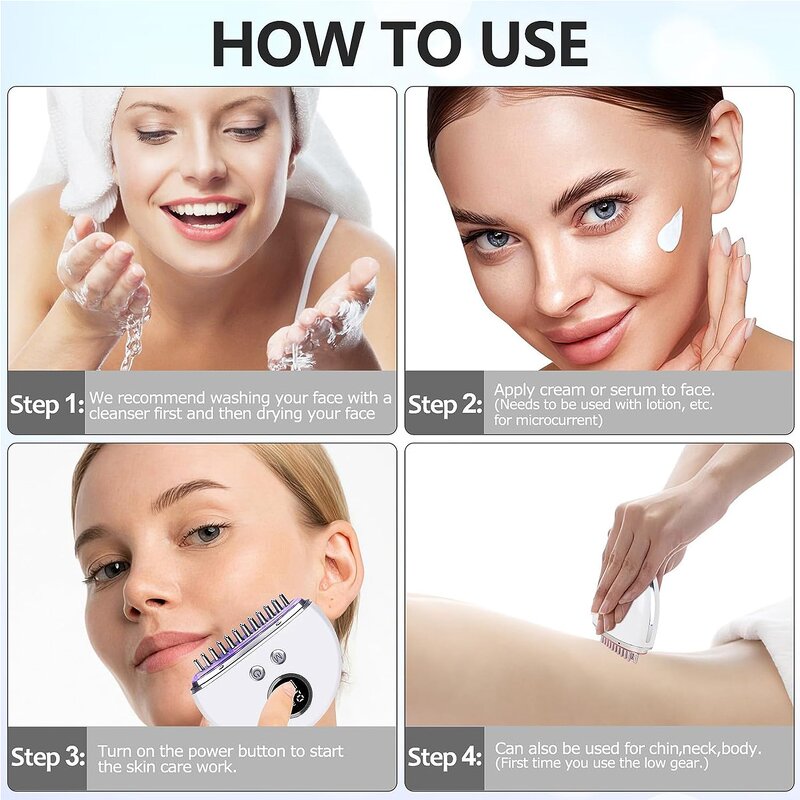 HOW TO USE

Step 1: We recommend washing your face with a cleanser first and then drying your face

Step 2: Apply cream or serum to face. (Needs to be used with lotion, etc. for microcurrent)

Step 3: Turn on the power button to start the skin care work.

Step 4: Can also be used for chin,neck,body. (First time you use the low gear.)