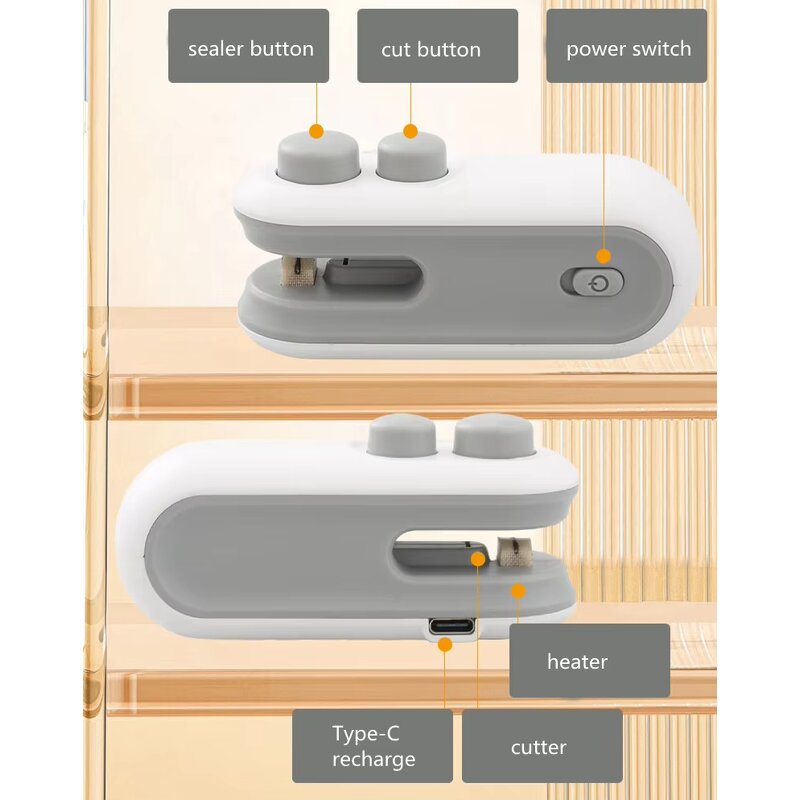 sealer button

cut button

power switch

heater

Type-C recharge

cutter