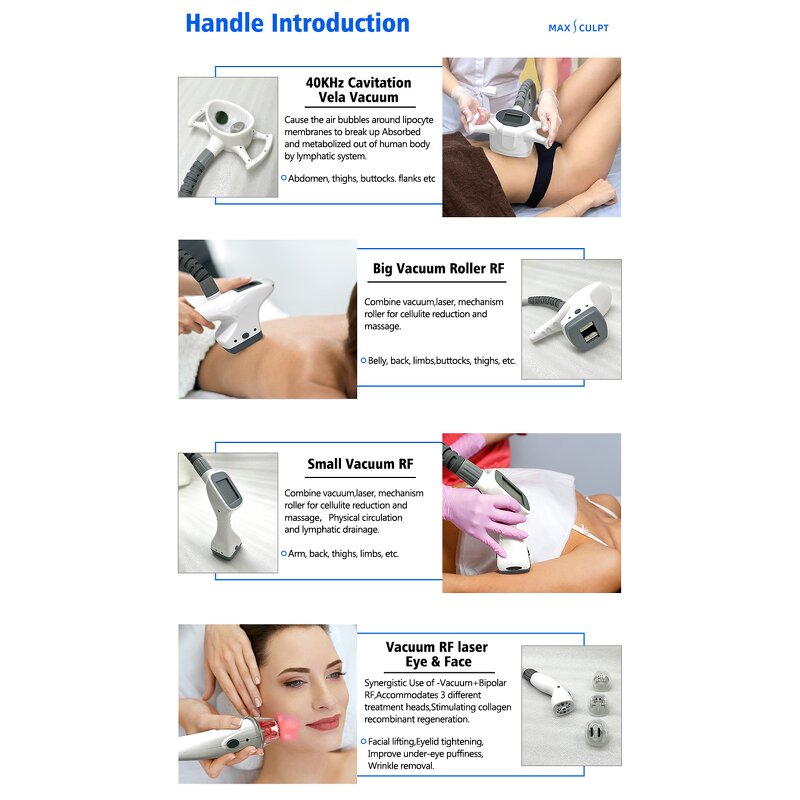 Handle Introduction

MAX SCULPT

40KHz Cavitation Vela Vacuum

Cause the air bubbles around lipocyte membranes to break up Absorbed and metabolized out of human body by lymphatic system.

Abdomen, thighs, buttocks. flanks etc

Big Vacuum Roller RF

Combine vacuum,laser, mechanism roller for cellulite reduction and massage.

Belly, back, limbs,buttocks, thighs, etc.

Small Vacuum RF

Combine vacuum,laser, mechanism roller for cellulite reduction and massage, Physical circulation and lymphatic drainage.

Arm, back, thighs, limbs, etc.

Vacuum RF laser Eye & Face

Synergistic Use of -Vacuum+Bipolar RF,Accommodates 3 different treatment heads,Stimulating collagen recombinant regeneration.

Facial lifting,Eyelid tightening, Improve under-eye puffiness, Wrinkle removal.