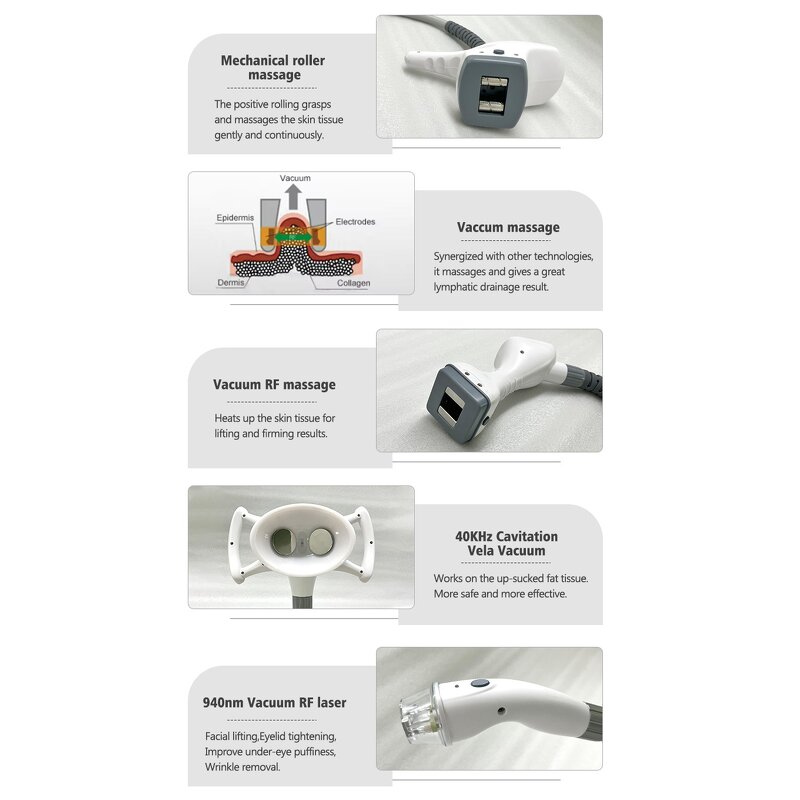 Mechanical roller massage

The positive rolling grasps and massages the skin tissue gently and continuously.

Vacuum

Epidermis

Electrodes

Dermis

Collagen

Vaccum massage

Synergized with other technologies, it massages and gives a great lymphatic drainage result.

Vacuum RF massage

Heats up the skin tissue for lifting and firming results.

40KHz Cavitation Vela Vacuum

Works on the up-sucked fat tissue. More safe and more effective.

940nm Vacuum RF laser

Facial lifting,Eyelid tightening, Improve under-eye puffiness, Wrinkle removal.