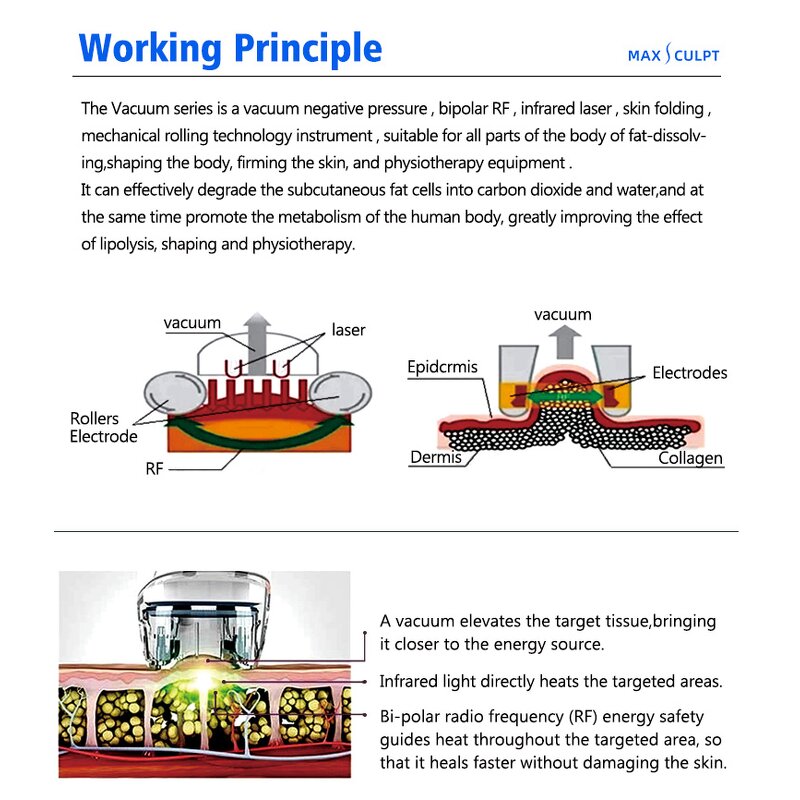 Working Principle

MAX SCULPT

The Vacuum series is a vacuum negative pressure , bipolar RF , infrared laser , skin folding , mechanical rolling technology instrument , suitable for all parts of the body of fat-dissolving,shaping the body, firming the skin, and physiotherapy equipment .
It can effectively degrade the subcutaneous fat cells into carbon dioxide and water,and at the same time promote the metabolism of the human body, greatly improving the effect of lipolysis, shaping and physiotherapy.

vacuum
laser
Rollers
Electrode
RF

vacuum
Epidcrmis
Electrodes
Dermis
Collagen

A vacuum elevates the target tissue,bringing it closer to the energy source.

Infrared light directly heats the targeted areas.

Bi-polar radio frequency (RF) energy safety guides heat throughout the targeted area, so that it heals faster without damaging the skin.