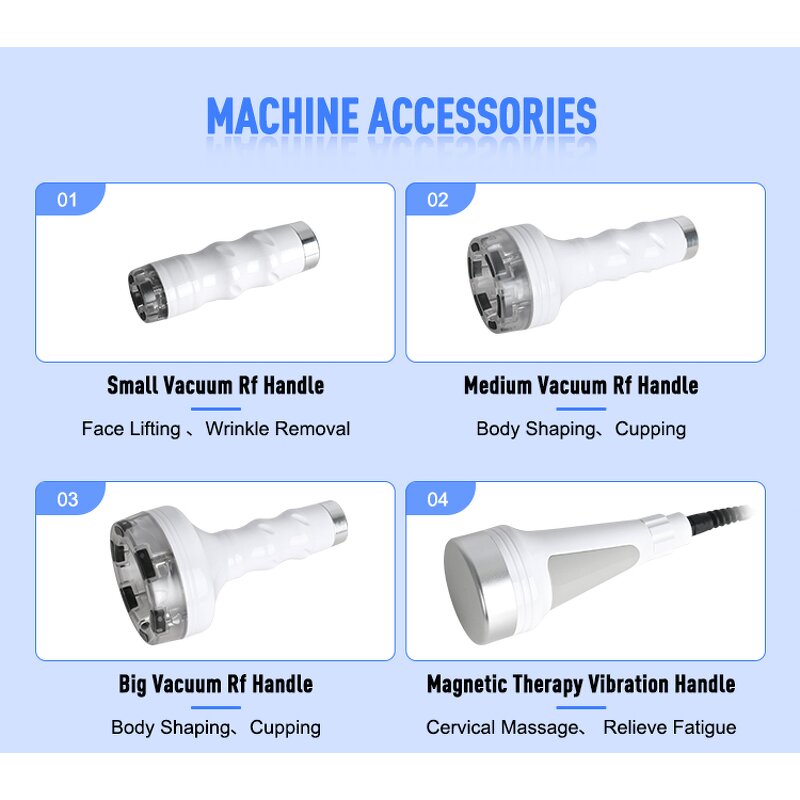 MACHINE ACCESSORIES

01

Small Vacuum Rf Handle

Face Lifting 、 Wrinkle Removal

02

Medium Vacuum Rf Handle

Body Shaping、 Cupping

03

Big Vacuum Rf Handle

Body Shaping、 Cupping

04

Magnetic Therapy Vibration Handle

Cervical Massage、 Relieve Fatigue