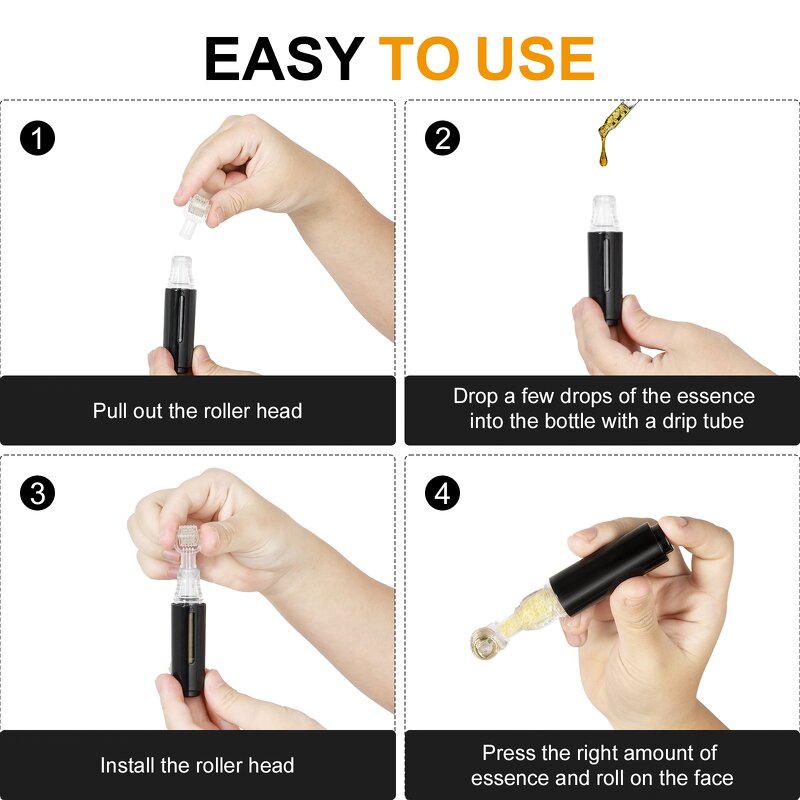 EASY TO USE

1

Pull out the roller head

2

Drop a few drops of the essence into the bottle with a drip tube

3

Install the roller head

4

Press the right amount of essence and roll on the face