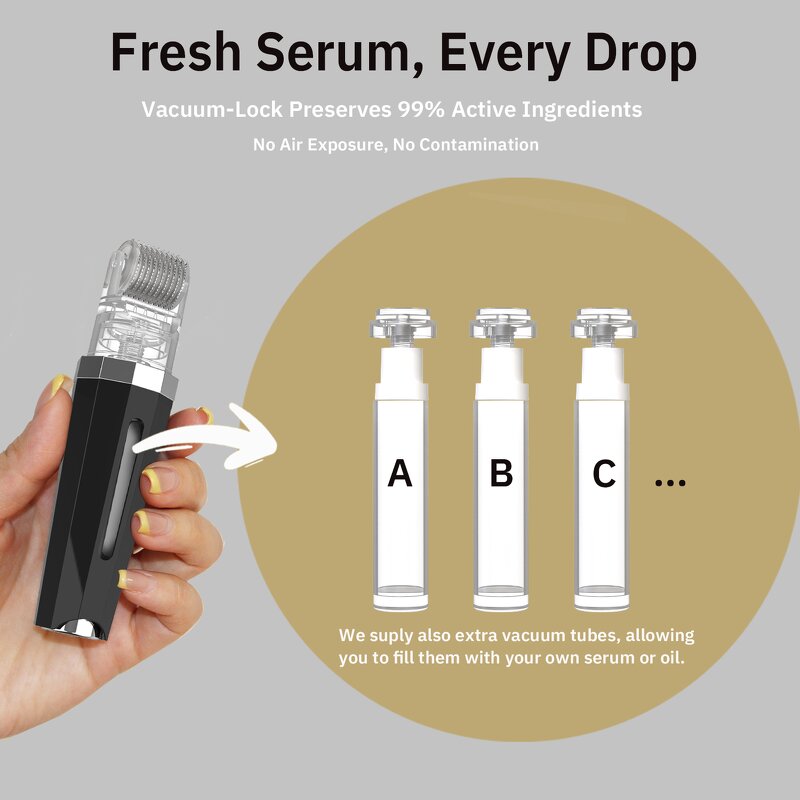 Fresh Serum, Every Drop

Vacuum-Lock Preserves 99% Active Ingredients

No Air Exposure, No Contamination

A

B

C

...

We suply also extra vacuum tubes, allowing you to fill them with your own serum or oil.