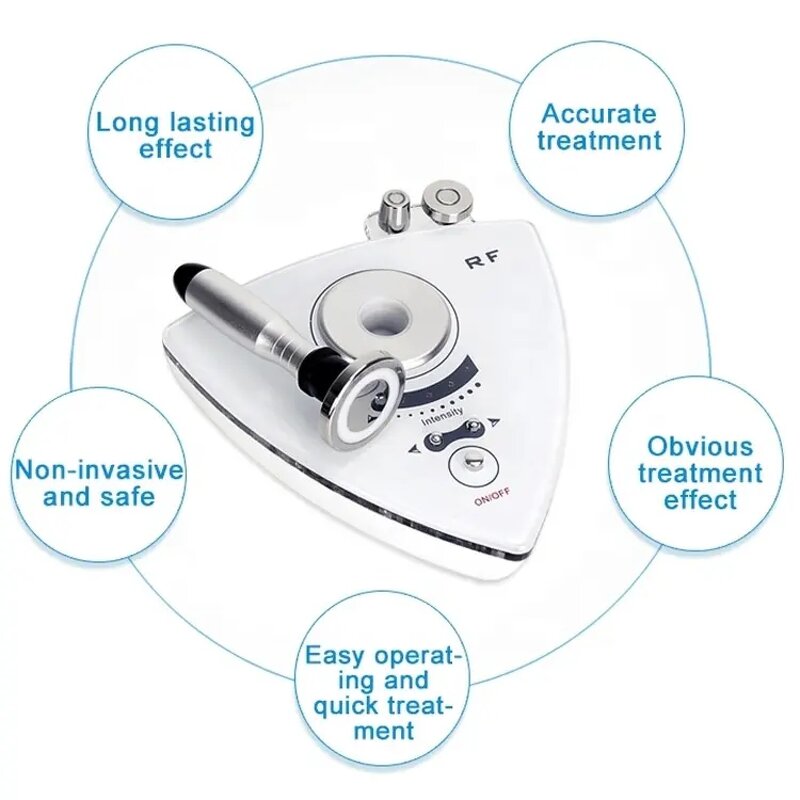 Long lasting effect

Accurate treatment

RF

Intensity

ON/OFF

Non-invasive and safe

Obvious treatment effect

Easy operating and quick treatment