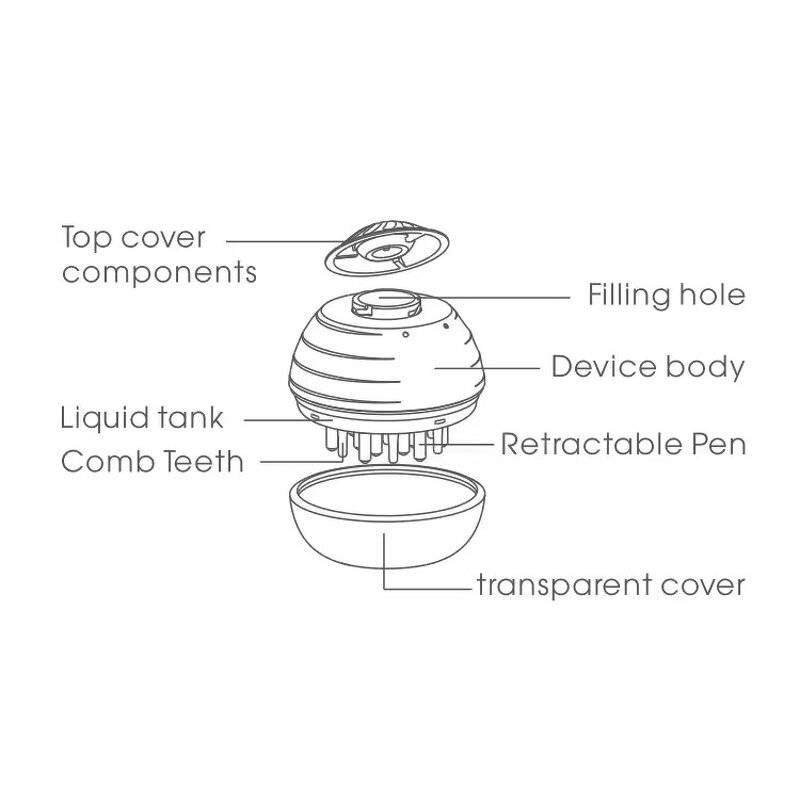 Top cover components

Filling hole

Device body

Liquid tank

Retractable Pen

Comb Teeth

transparent cover