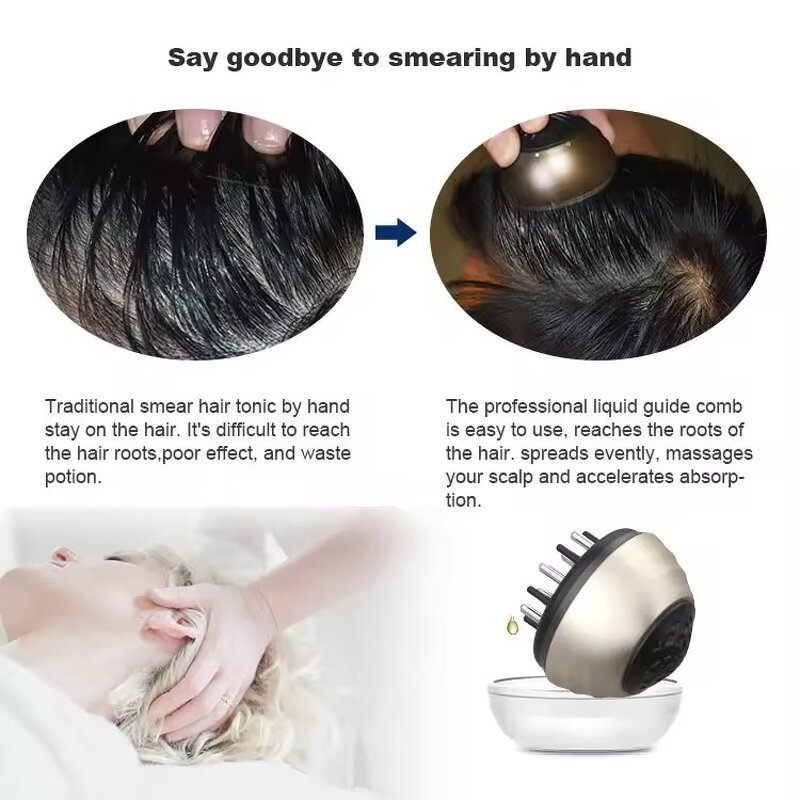 Say goodbye to smearing by hand

Traditional smear hair tonic by hand stay on the hair. It's difficult to reach the hair roots,poor effect, and waste potion.

The professional liquid guide comb is easy to use, reaches the roots of the hair. spreads evently, massages your scalp and accelerates absorption.