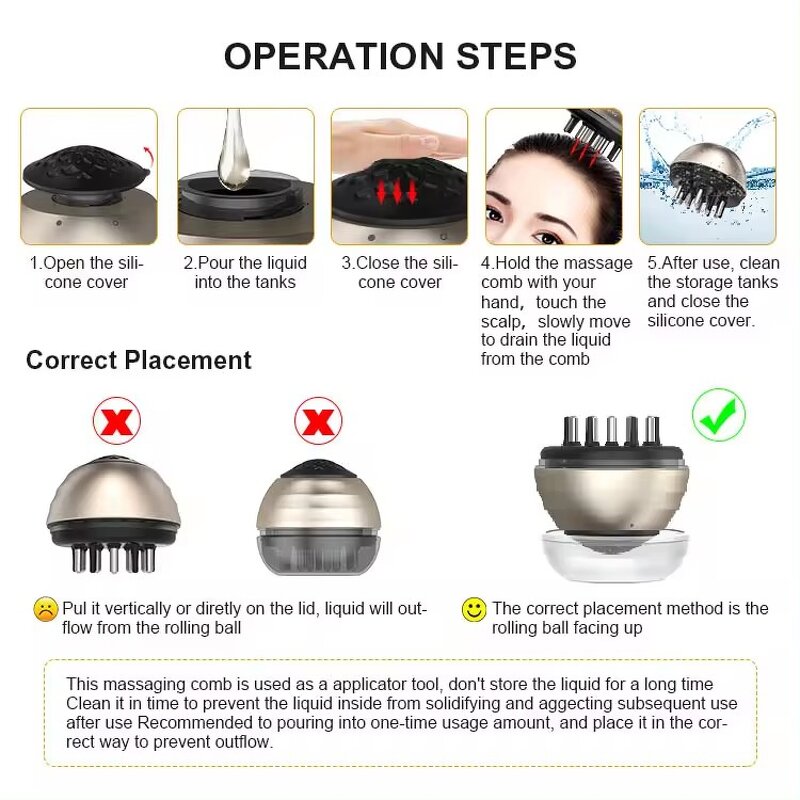 OPERATION STEPS

1.Open the silicone cover

2.Pour the liquid into the tanks

3.Close the silicone cover

4.Hold the massage comb with your hand, touch the scalp, slowly move to drain the liquid from the comb

5.After use, clean the storage tanks and close the silicone cover.

Correct Placement

Pul it vertically or diretly on the lid, liquid will outflow from the rolling ball

The correct placement method is the rolling ball facing up

This massaging comb is used as a applicator tool, don't store the liquid for a long time Clean it in time to prevent the liquid inside from solidifying and aggecting subsequent use after use Recommended to pouring into one-time usage amount, and place it in the correct way to prevent outflow.