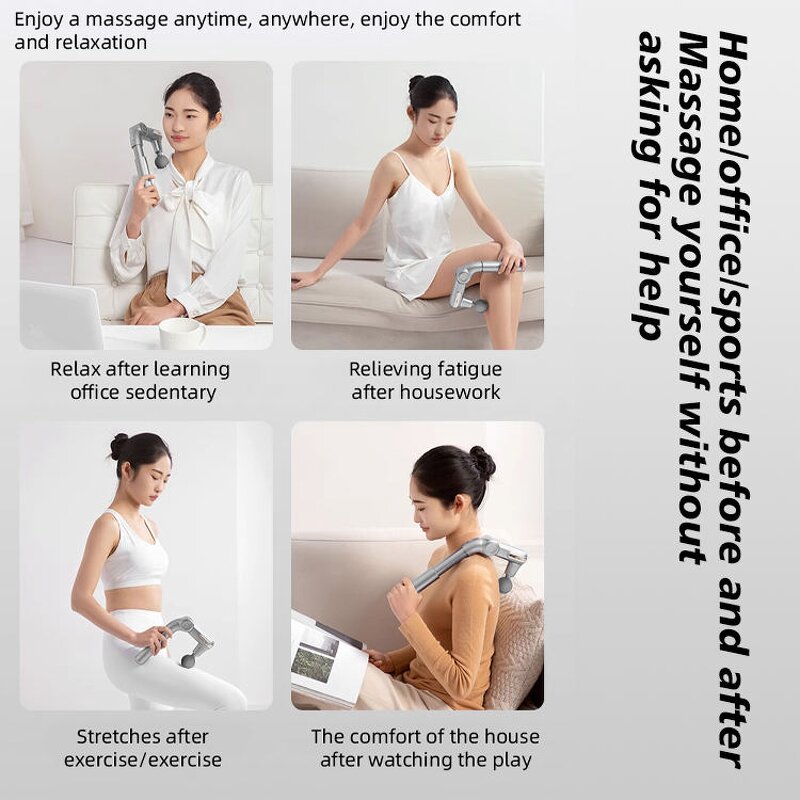 Enjoy a massage anytime, anywhere, enjoy the comfort and relaxation

Relax after learning office sedentary

Relieving fatigue after housework

Stretches after exercise/exercise

The comfort of the house after watching the play

Home/office/sports before and after Massage yourself without asking for help