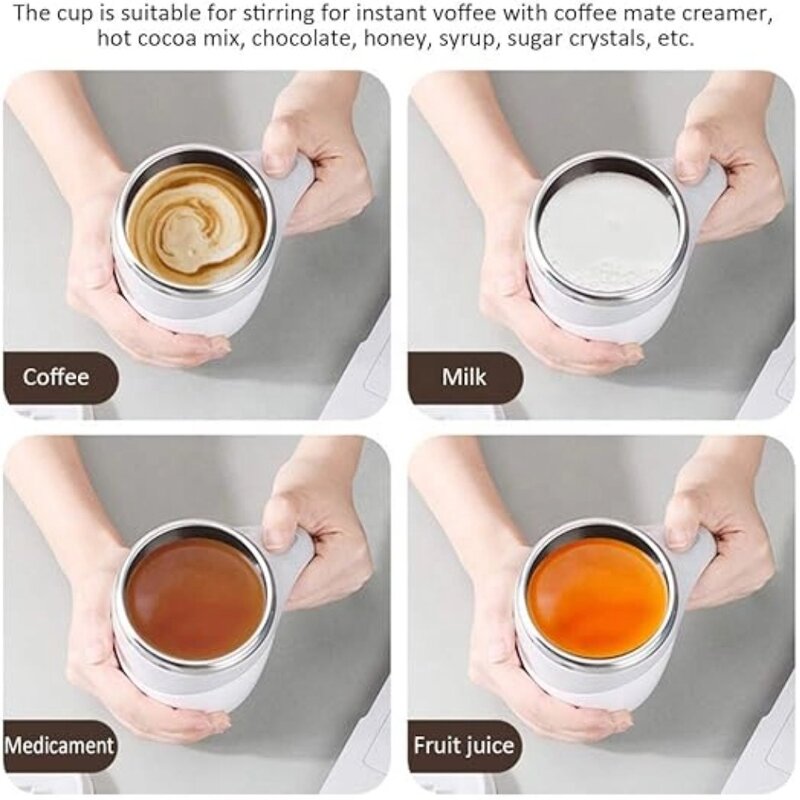 The cup is suitable for stirring for instant voffee with coffee mate creamer, hot cocoa mix, chocolate, honey, syrup, sugar crystals, etc.

Coffee

Milk

Medicament

Fruit juice