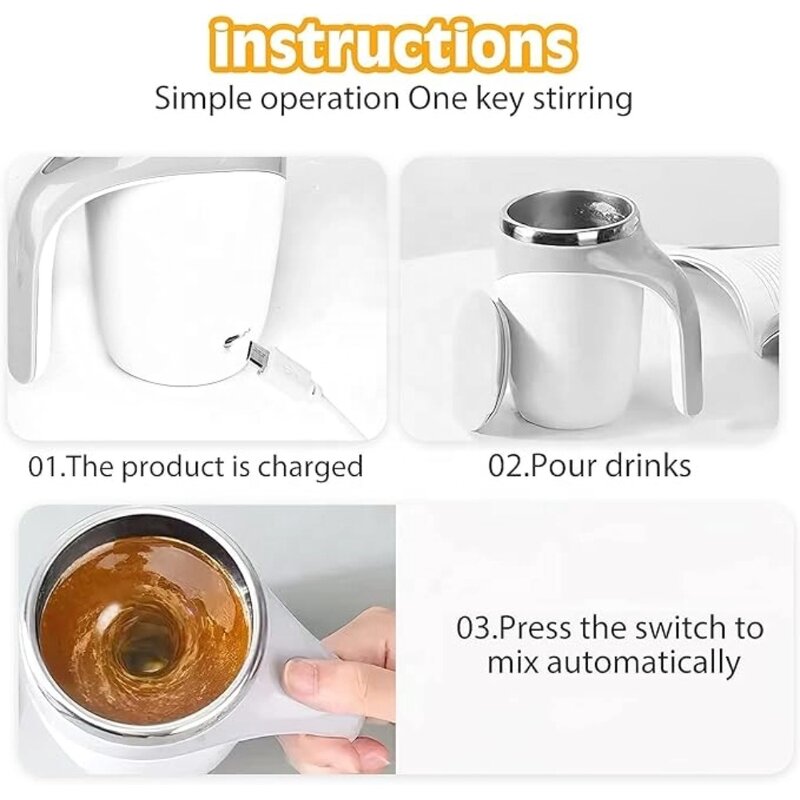 instructions

Simple operation One key stirring

01.The product is charged

02.Pour drinks

03.Press the switch to mix automatically