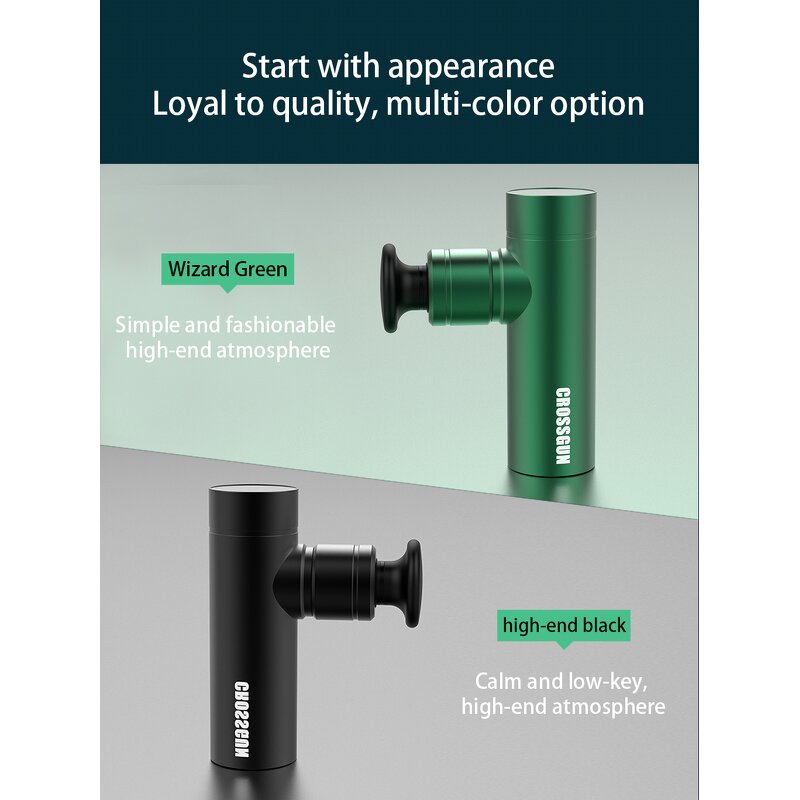 Start with appearance
Loyal to quality, multi-color option

Wizard Green

Simple and fashionable high-end atmosphere

CROSSGUN

CROSSGUN

high-end black

Calm and low-key, high-end atmosphere