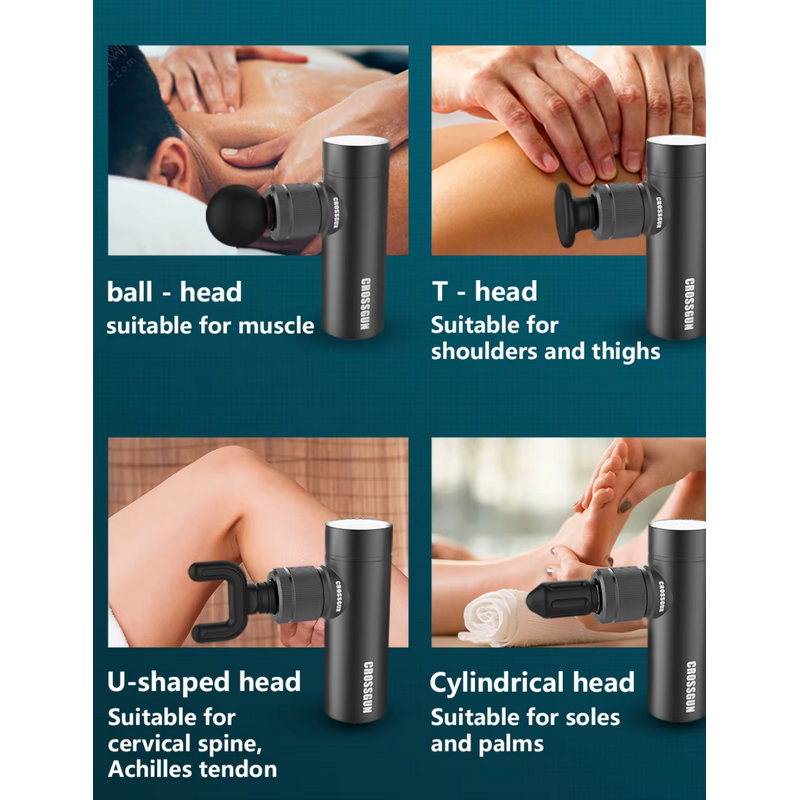 CROSSGUN
CROSSGUN
ball - head
suitable for muscle

CROSSGUN
CROSSGUN
T - head
Suitable for shoulders and thighs

CROSSGUN
CROSSGUN
U-shaped head
Suitable for cervical spine, Achilles tendon

CROSSGUN
CROSSGUN
Cylindrical head
Suitable for soles and palms