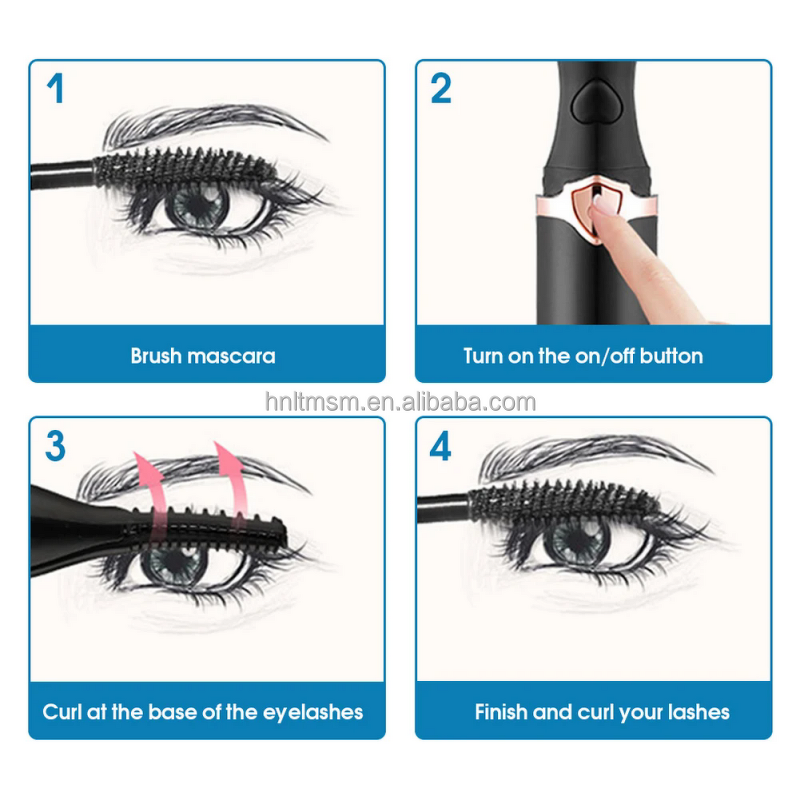 1

Brush mascara

2

Turn on the on/off button

hnltmsm.en.alibaba.com

3

Curl at the base of the eyelashes

4

Finish and curl your lashes