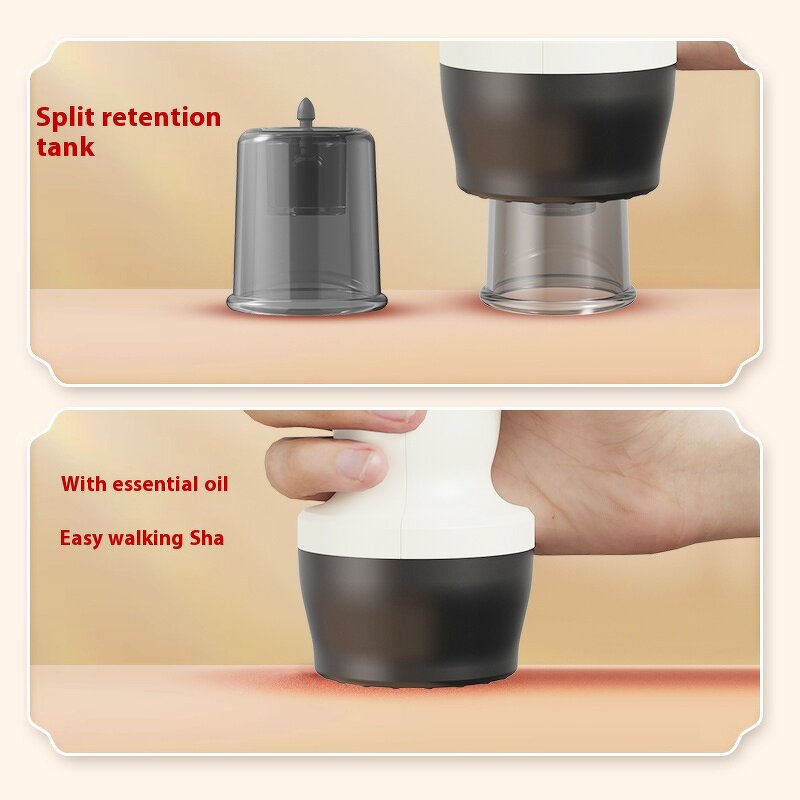 Split retention tank

With essential oil

Easy walking Sha