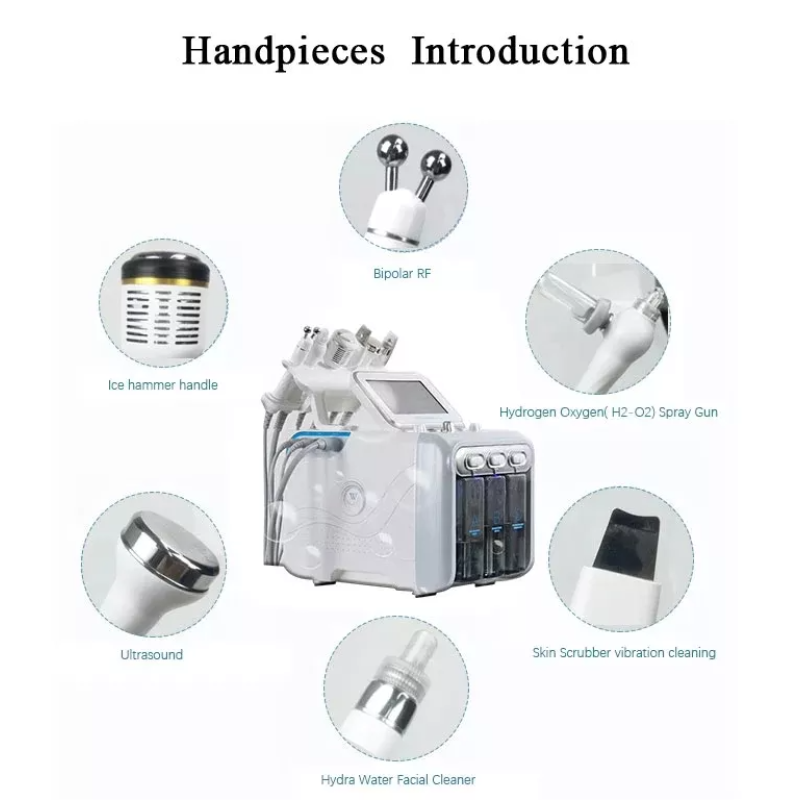 Handpieces Introduction

Bipolar RF

Ice hammer handle

Hydrogen Oxygen( H2-O2) Spray Gun

Ultrasound

Skin Scrubber vibration cleaning

Hydra Water Facial Cleaner