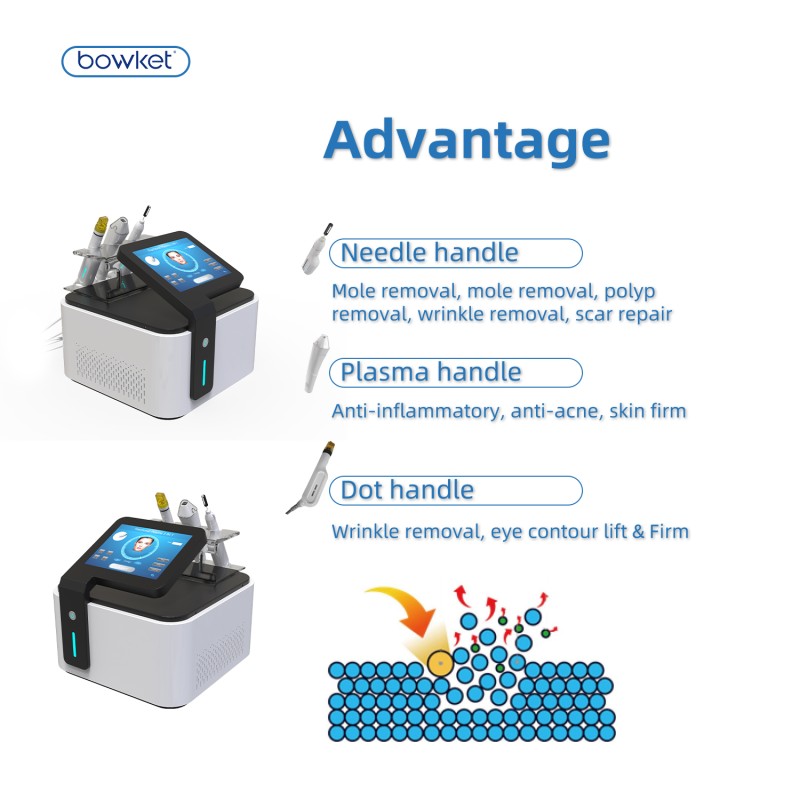 bowket

Advantage

Needle handle

Mole removal, mole removal, polyp removal, wrinkle removal, scar repair

Plasma handle

Anti-inflammatory, anti-acne, skin firm

Dot handle

Wrinkle removal, eye contour lift & Firm