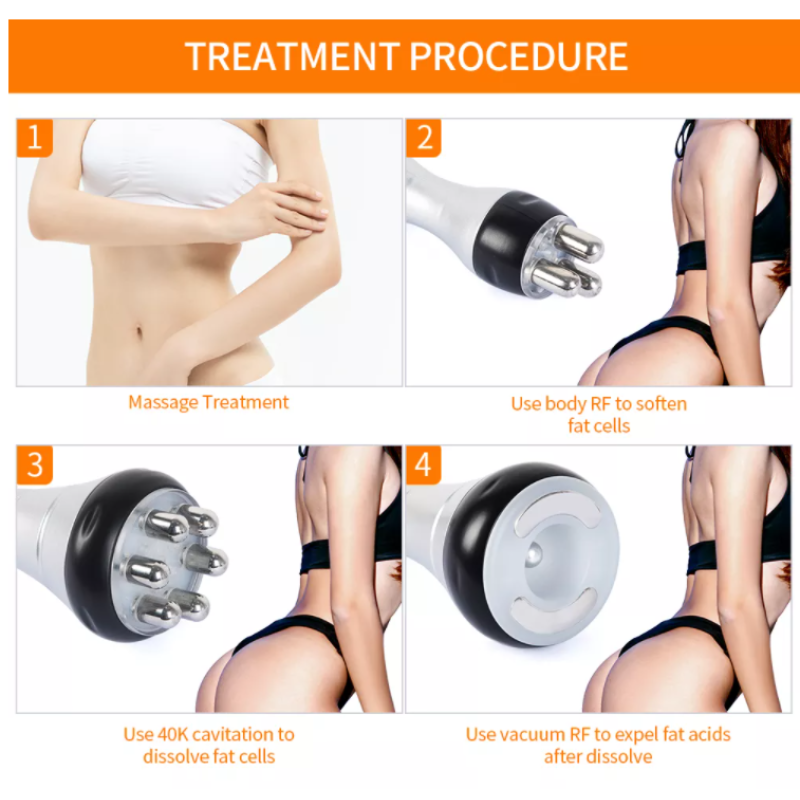 TREATMENT PROCEDURE

1

Massage Treatment

2

Use body RF to soften fat cells

3

Use 40K cavitation to dissolve fat cells

4

Use vacuum RF to expel fat acids after dissolve