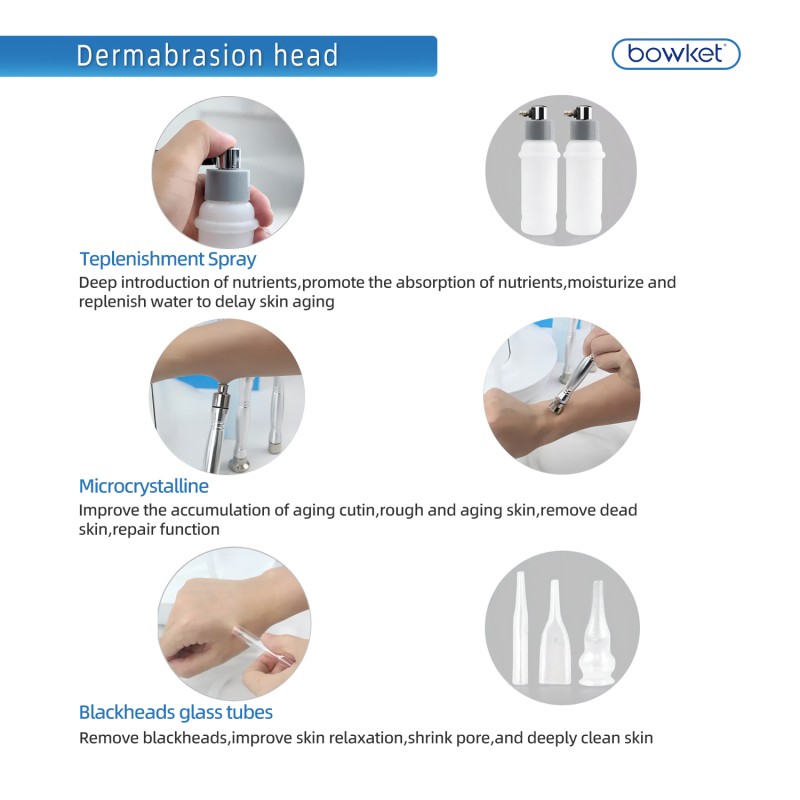 Dermabrasion head

bowket

Teplenishment Spray
Deep introduction of nutrients,promote the absorption of nutrients,moisturize and replenish water to delay skin aging

Microcrystalline
Improve the accumulation of aging cutin,rough and aging skin,remove dead skin,repair function

Blackheads glass tubes
Remove blackheads,improve skin relaxation,shrink pore,and deeply clean skin