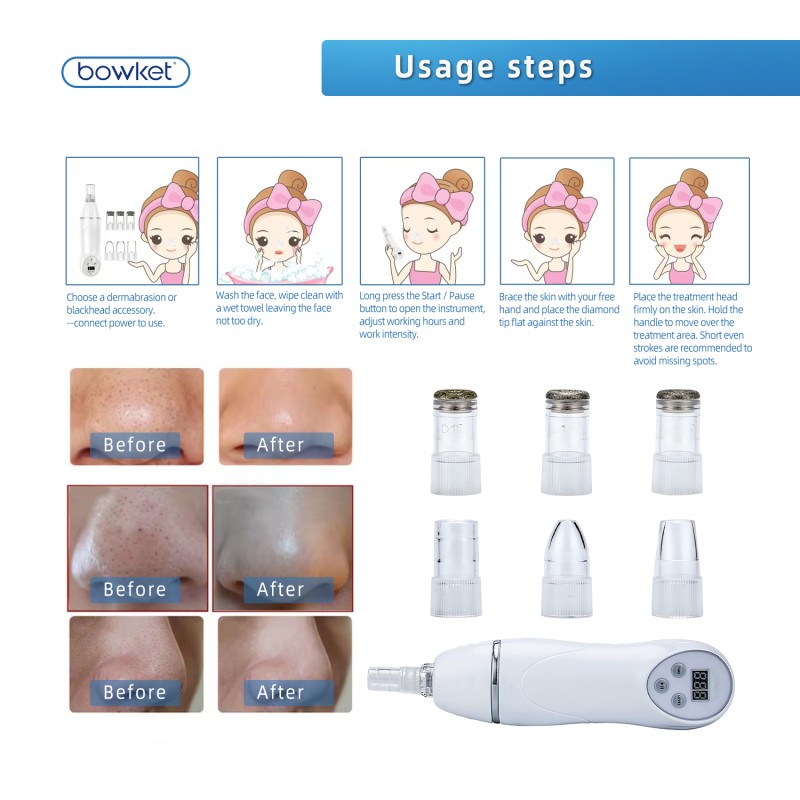 bowket

Usage steps

Choose a dermabrasion or blackhead accessory. --connect power to use.

Wash the face, wipe clean with a wet towel leaving the face not too dry.

Long press the Start / Pause button to open the instrument, adjust working hours and work intensity.

Brace the skin with your free hand and place the diamond tip flat against the skin.

Place the treatment head firmly on the skin. Hold the handle to move over the treatment area. Short even strokes are recommended to avoid missing spots.

Before

After

Before

After

Before

After