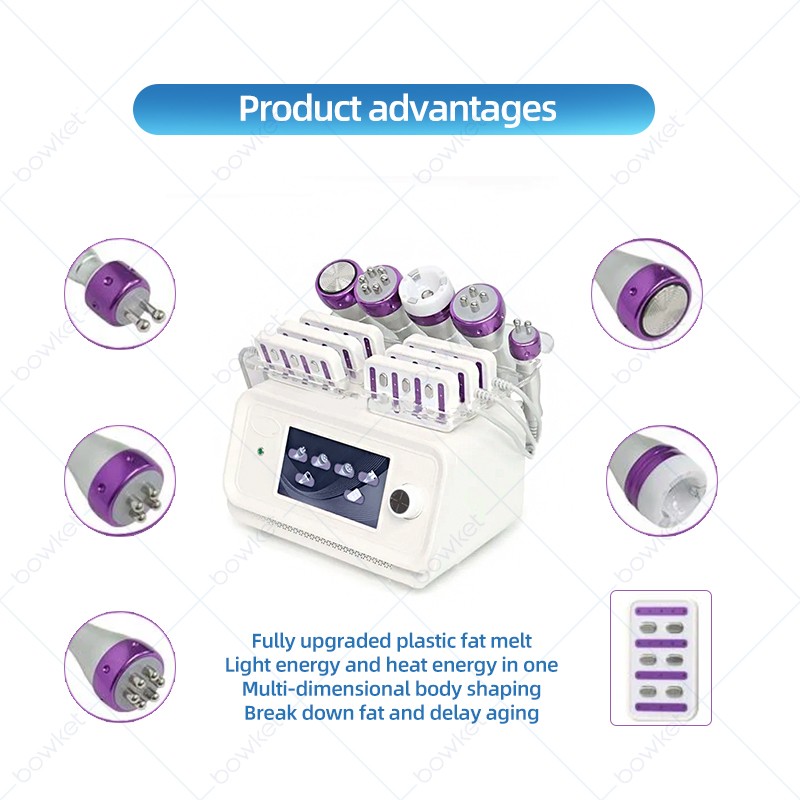 Product advantages

Fully upgraded plastic fat melt
Light energy and heat energy in one
Multi-dimensional body shaping
Break down fat and delay aging

bowket