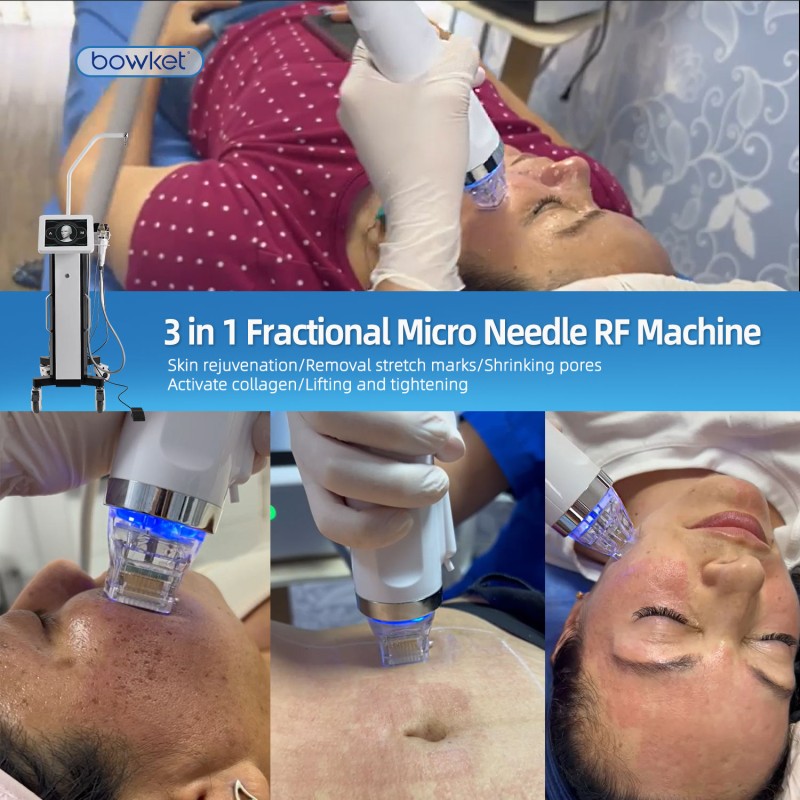 bowket

3 in 1 Fractional Micro Needle RF Machine

Skin rejuvenation/Removal stretch marks/Shrinking pores
Activate collagen/Lifting and tightening