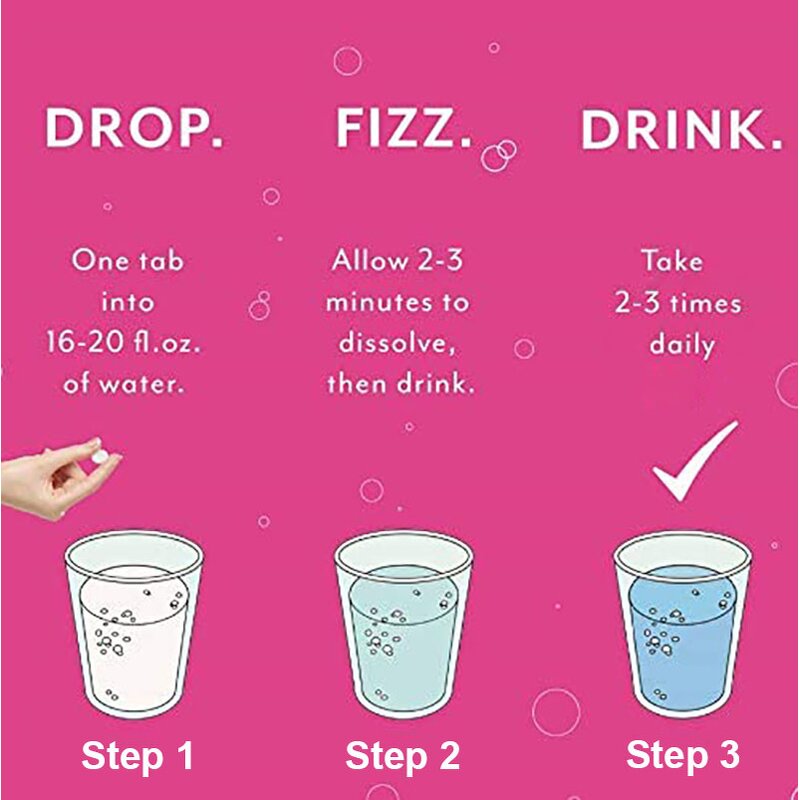 DROP.

One tab into 16-20 fl.oz. of water.

Step 1

FIZZ.

Allow 2-3 minutes to dissolve, then drink.

Step 2

DRINK.

Take 2-3 times daily

Step 3