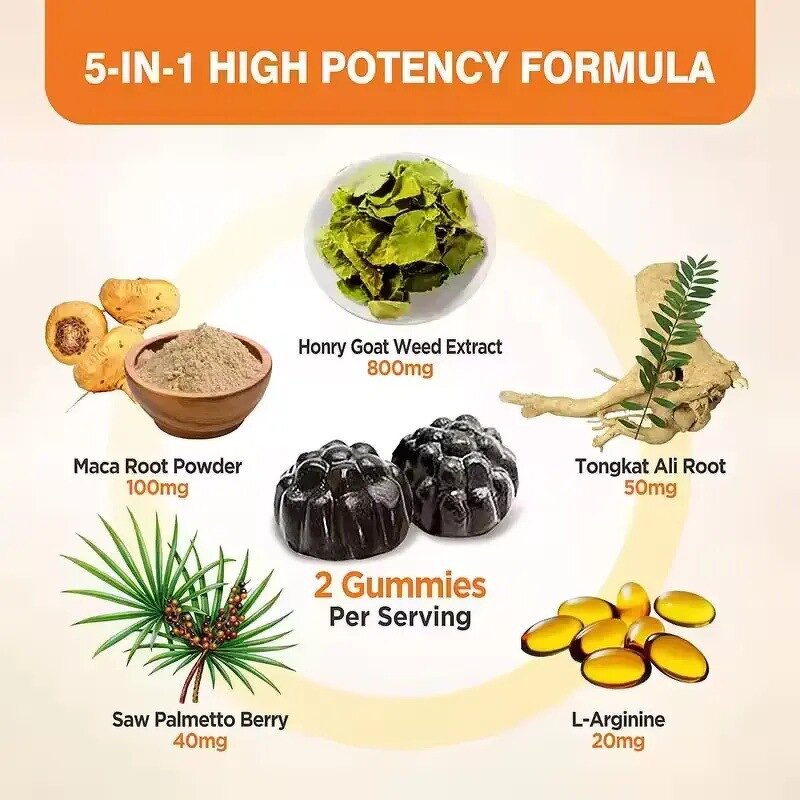 5-IN-1 HIGH POTENCY FORMULA

Honry Goat Weed Extract
800mg

Maca Root Powder
100mg

Tongkat Ali Root
50mg

2 Gummies
Per Serving

Saw Palmetto Berry
40mg

L-Arginine
20mg