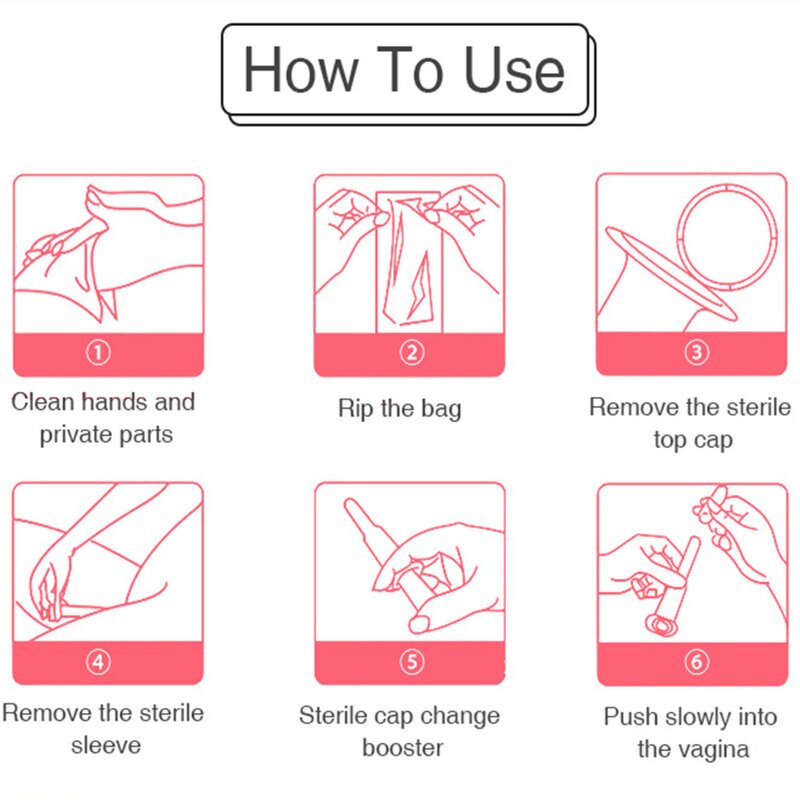 How To Use

①
Clean hands and private parts

②
Rip the bag

③
Remove the sterile top cap

④
Remove the sterile sleeve

⑤
Sterile cap change booster

⑥
Push slowly into the vagina