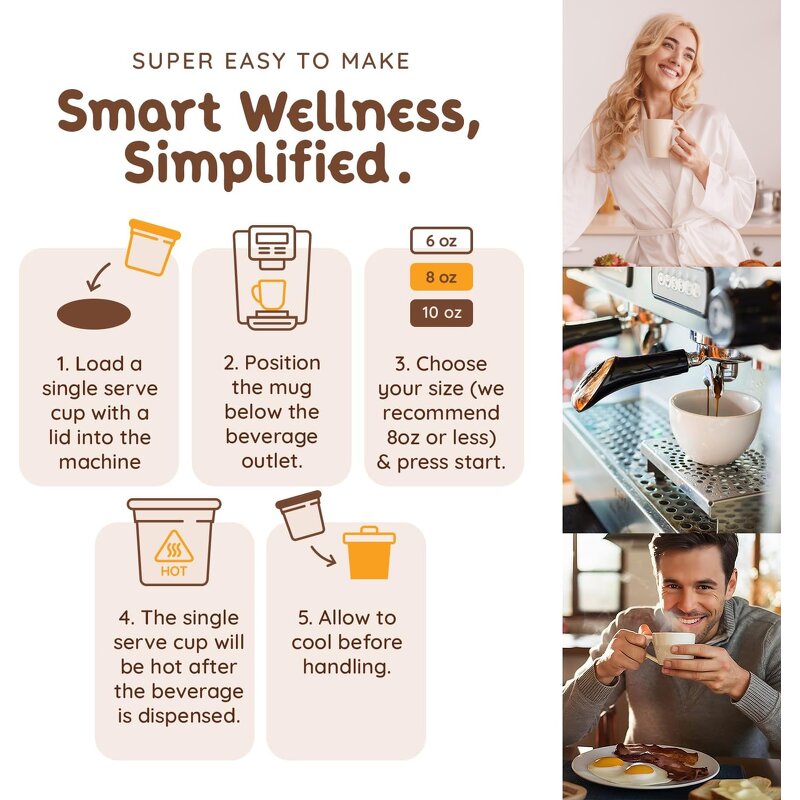 SUPER EASY TO MAKE

Smart Wellness, Simplified.

1. Load a single serve cup with a lid into the machine

2. Position the mug below the beverage outlet.

6 oz
8 oz
10 oz

3. Choose your size (we recommend 8oz or less) & press start.

HOT

4. The single serve cup will be hot after the beverage is dispensed.

5. Allow to cool before handling.