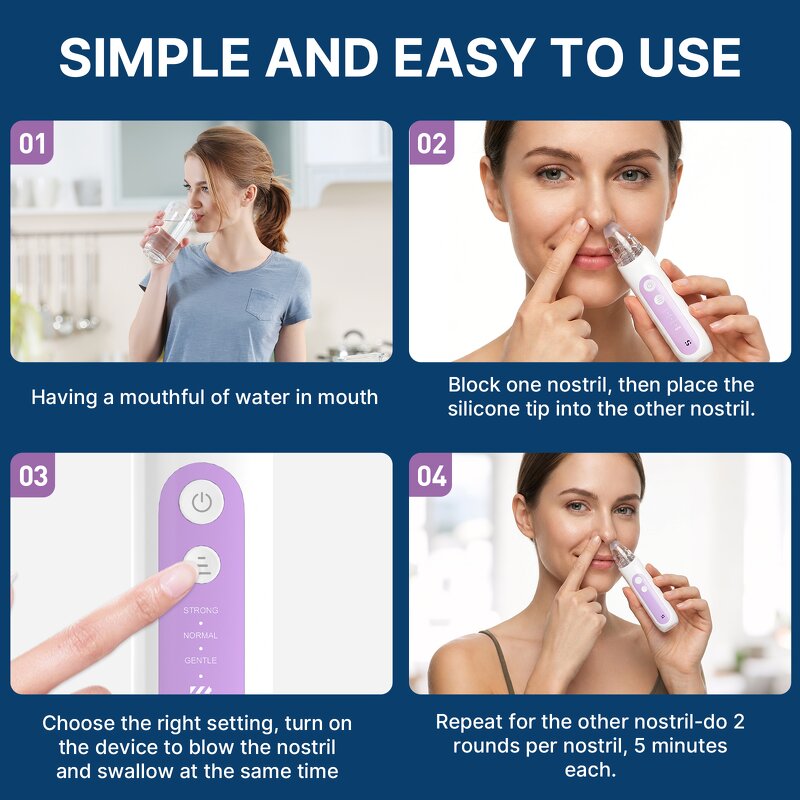 SIMPLE AND EASY TO USE

01

Having a mouthful of water in mouth

02

Block one nostril, then place the silicone tip into the other nostril.

03

STRONG
NORMAL
GENTLE

Choose the right setting, turn on the device to blow the nostril and swallow at the same time

04

Repeat for the other nostril-do 2 rounds per nostril, 5 minutes each.