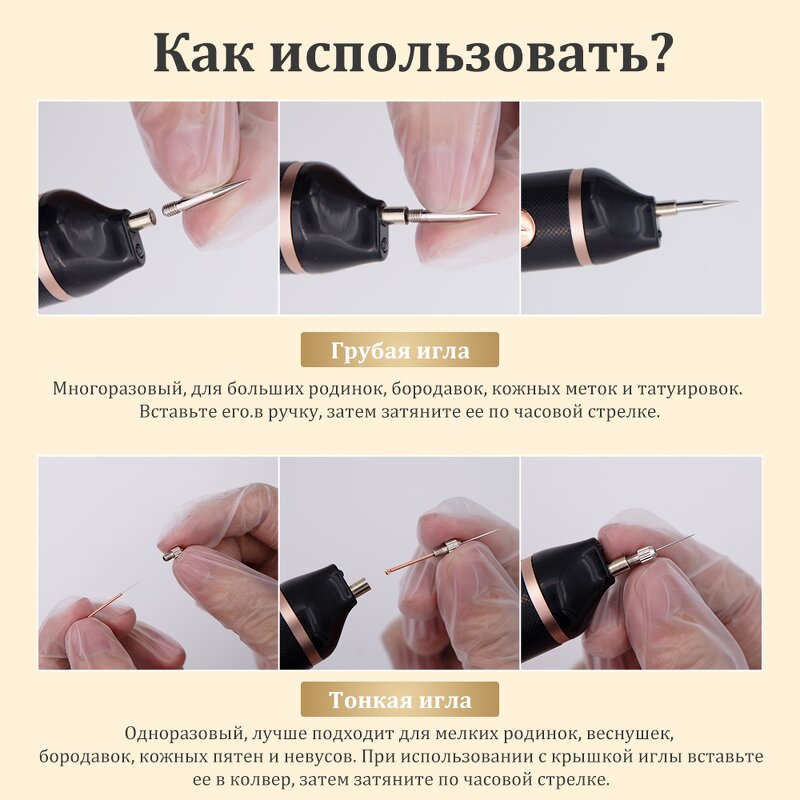 Как использовать?

Грубая игла

Многоразовый, для больших родинок, бородавок, кожных меток и татуировок. Вставьте его.в ручку, затем затяните ее по часовой стрелке.

Тонкая игла

Одноразовый, лучше подходит для мелких родинок, веснушек, бородавок, кожных пятен и невусов. При использовании с крышкой иглы вставьте ее в колвер, затем затяните по часовой стрелке.