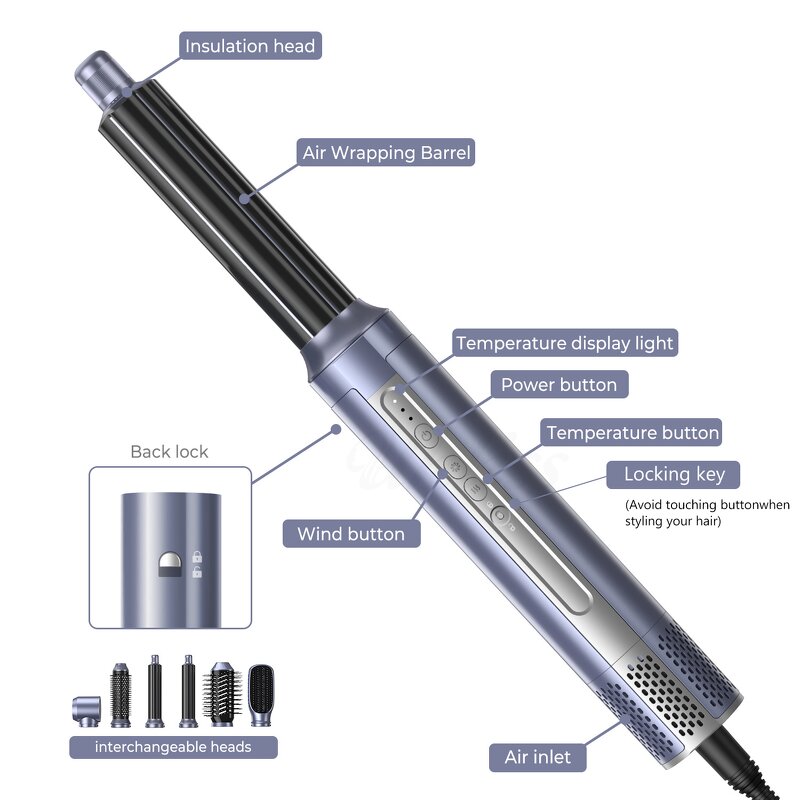 Insulation head

Air Wrapping Barrel

Temperature display light

Power button

Temperature button

Locking key

(Avoid touching buttonwhen styling your hair)

Back lock

Wind button

interchangeable heads

Air inlet