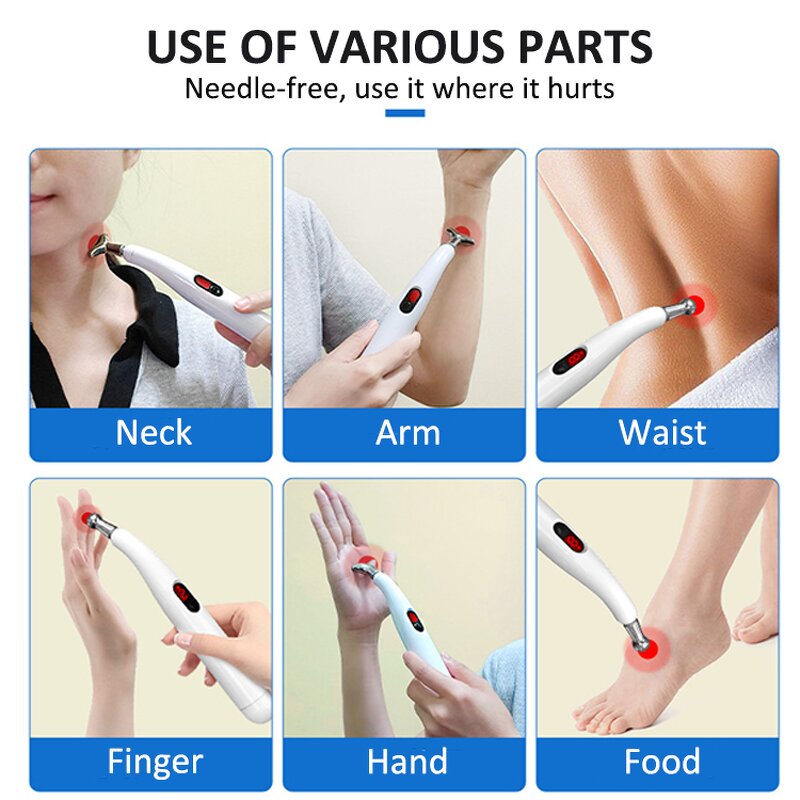 USE OF VARIOUS PARTS

Needle-free, use it where it hurts

Neck

Arm

Waist

Finger

Hand

Food