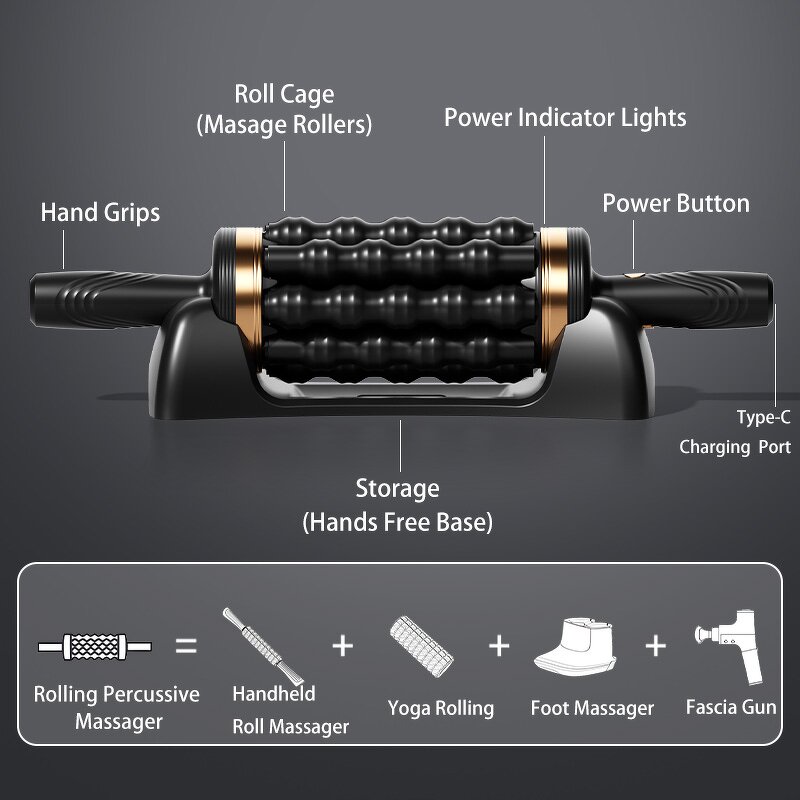 Roll Cage
(Masage Rollers)

Power Indicator Lights

Hand Grips

Power Button

Type-C
Charging Port

Storage
(Hands Free Base)

Rolling Percussive Massager = Handheld Roll Massager + Yoga Rolling + Foot Massager + Fascia Gun