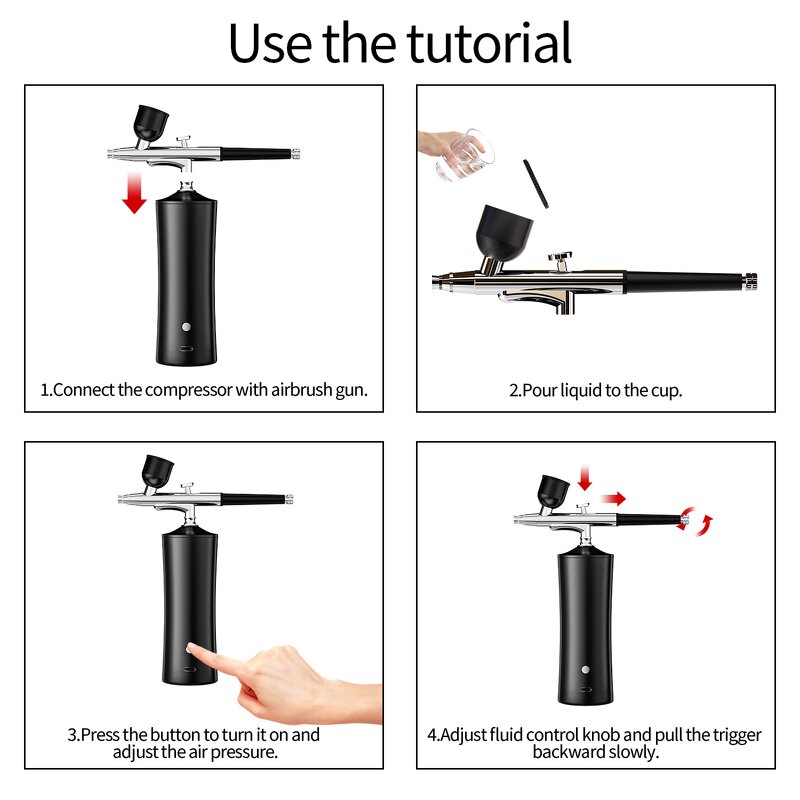 Use the tutorial

1.Connect the compressor with airbrush gun.

2.Pour liquid to the cup.

3.Press the button to turn it on and adjust the air pressure.

4.Adjust fluid control knob and pull the trigger backward slowly.