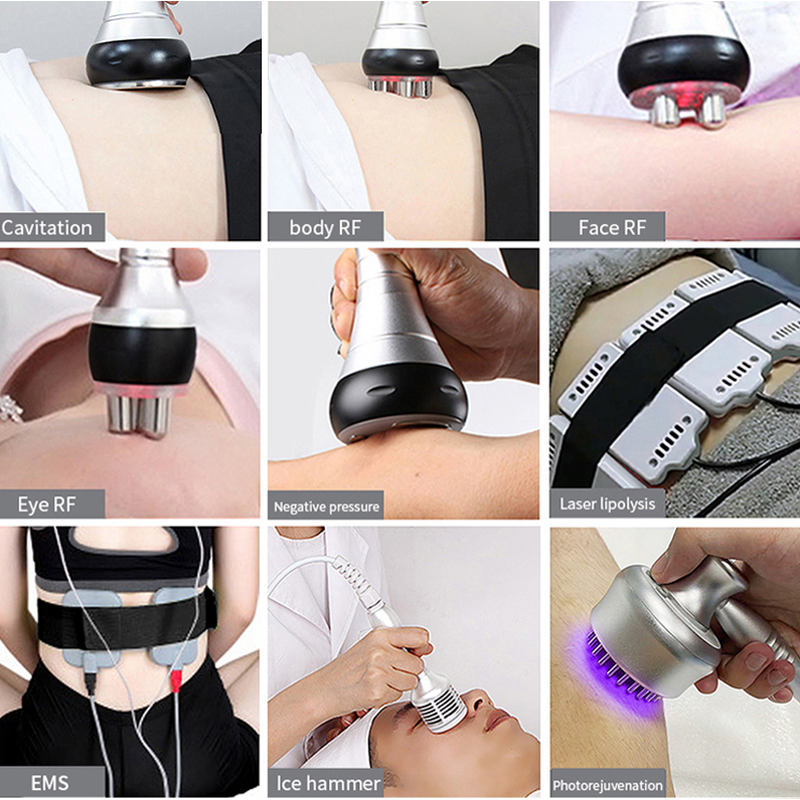 Cavitation

body RF

Face RF

Eye RF

Negative pressure

Laser lipolysis

EMS

Ice hammer

Photorejuvenation