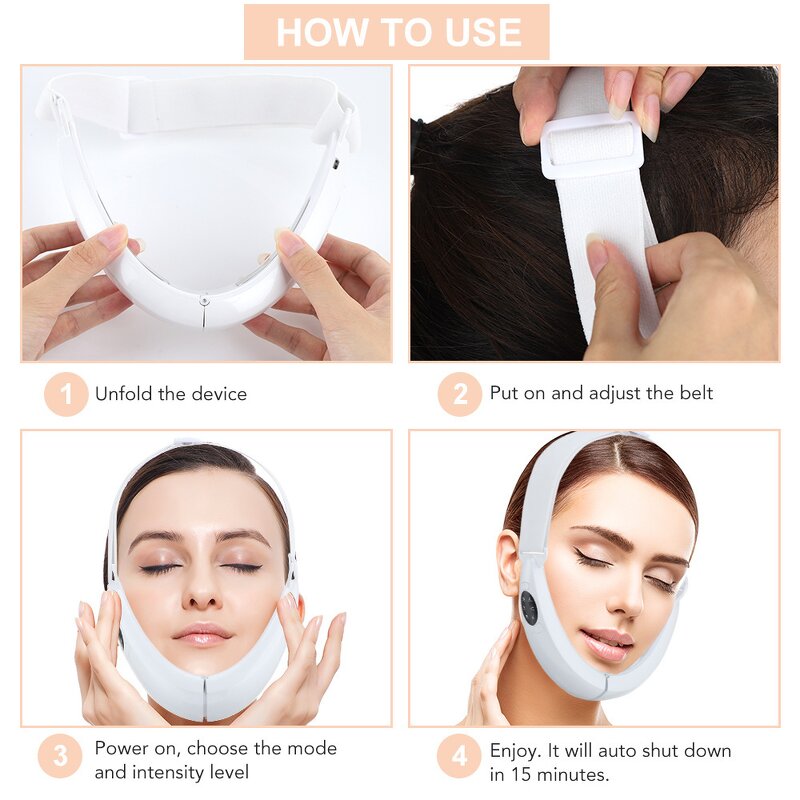 HOW TO USE

1 Unfold the device

2 Put on and adjust the belt

3 Power on, choose the mode and intensity level

4 Enjoy. It will auto shut down in 15 minutes.