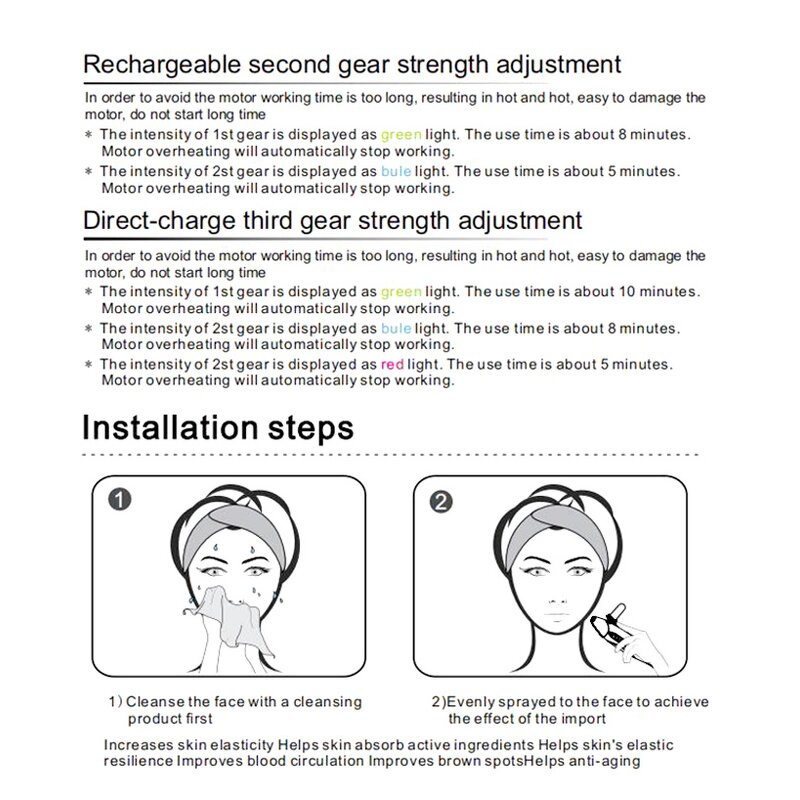 Rechargeable second gear strength adjustment

In order to avoid the motor working time is too long, resulting in hot and hot, easy to damage the motor, do not start long time

* The intensity of 1st gear is displayed as green light. The use time is about 8 minutes. Motor overheating will automatically stop working.
* The intensity of 2st gear is displayed as bule light. The use time is about 5 minutes. Motor overheating will automatically stop working.

Direct-charge third gear strength adjustment

In order to avoid the motor working time is too long, resulting in hot and hot, easy to damage the motor, do not start long time

* The intensity of 1st gear is displayed as green light. The use time is about 10 minutes. Motor overheating will automatically stop working.
* The intensity of 2st gear is displayed as bule light. The use time is about 8 minutes. Motor overheating will automatically stop working.
* The intensity of 2st gear is displayed as red light. The use time is about 5 minutes. Motor overheating will automatically stop working.

Installation steps

1

2

1) Cleanse the face with a cleansing product first

2)Evenly sprayed to the face to achieve the effect of the import

Increases skin elasticity Helps skin absorb active ingredients Helps skin's elastic resilience Improves blood circulation Improves brown spotsHelps anti-aging