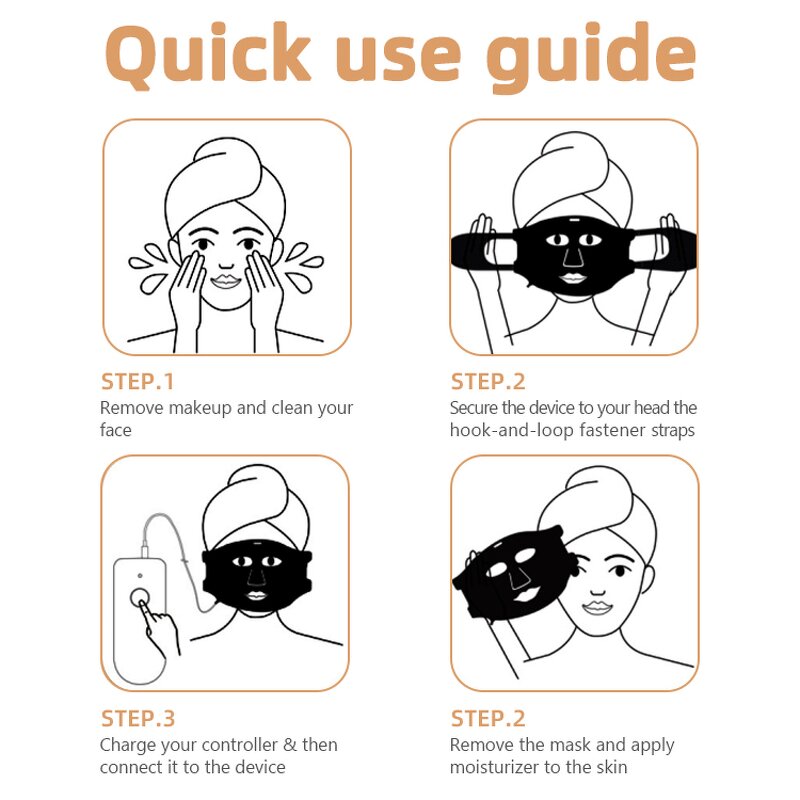 Quick use guide

STEP.1
Remove makeup and clean your face

STEP.2
Secure the device to your head the hook-and-loop fastener straps

STEP.3
Charge your controller & then connect it to the device

STEP.2
Remove the mask and apply moisturizer to the skin