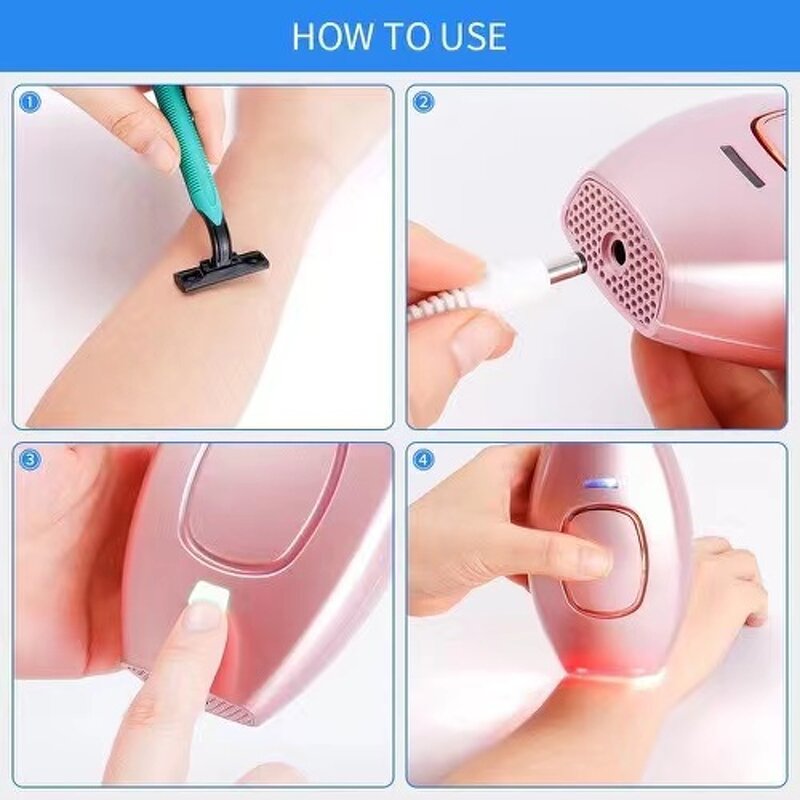 HOW TO USE

1

2

3

4