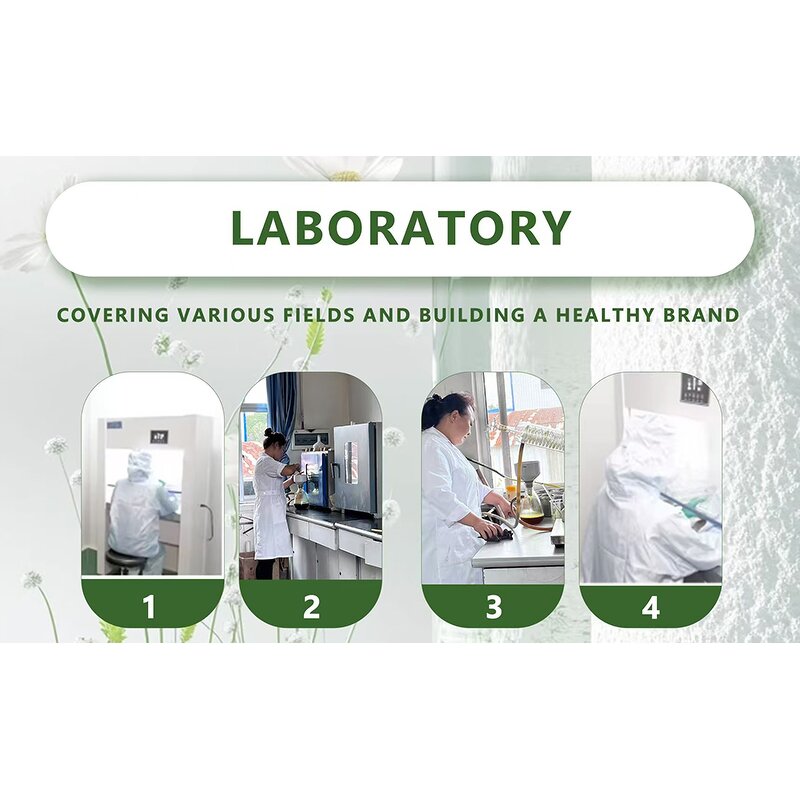 LABORATORY

COVERING VARIOUS FIELDS AND BUILDING A HEALTHY BRAND

1

2

3

4