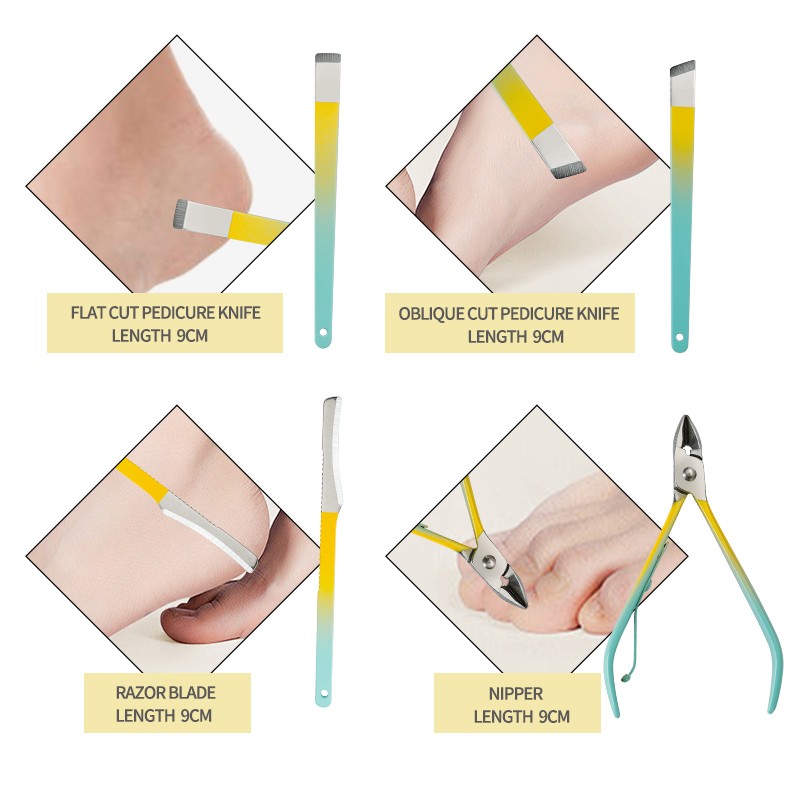 FLAT CUT PEDICURE KNIFE
LENGTH 9CM

OBLIQUE CUT PEDICURE KNIFE
LENGTH 9CM

RAZOR BLADE
LENGTH 9CM

NIPPER
LENGTH 9CM