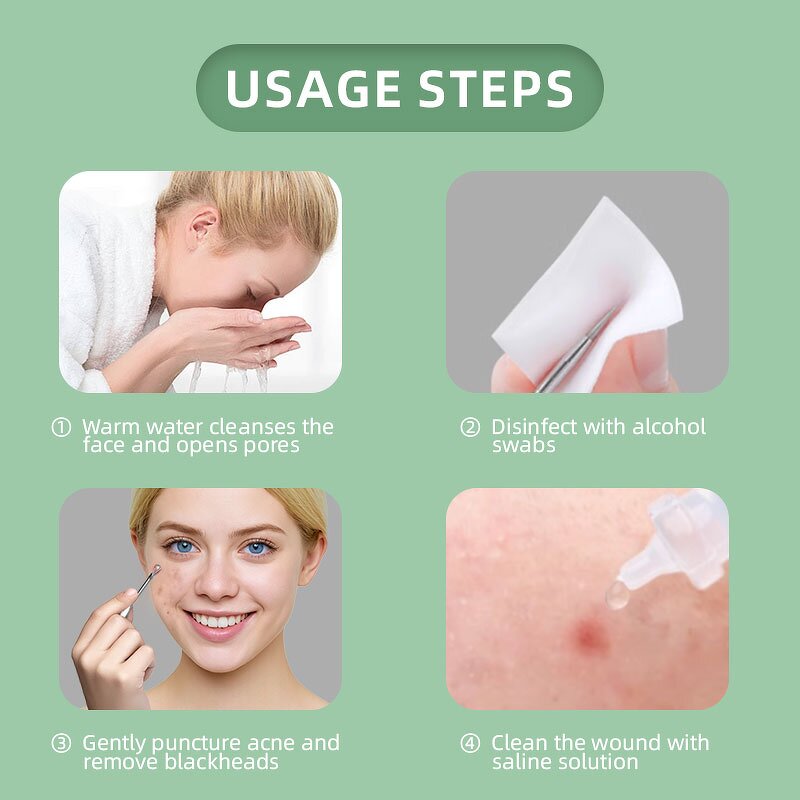 USAGE STEPS

① Warm water cleanses the face and opens pores

② Disinfect with alcohol swabs

③ Gently puncture acne and remove blackheads

④ Clean the wound with saline solution