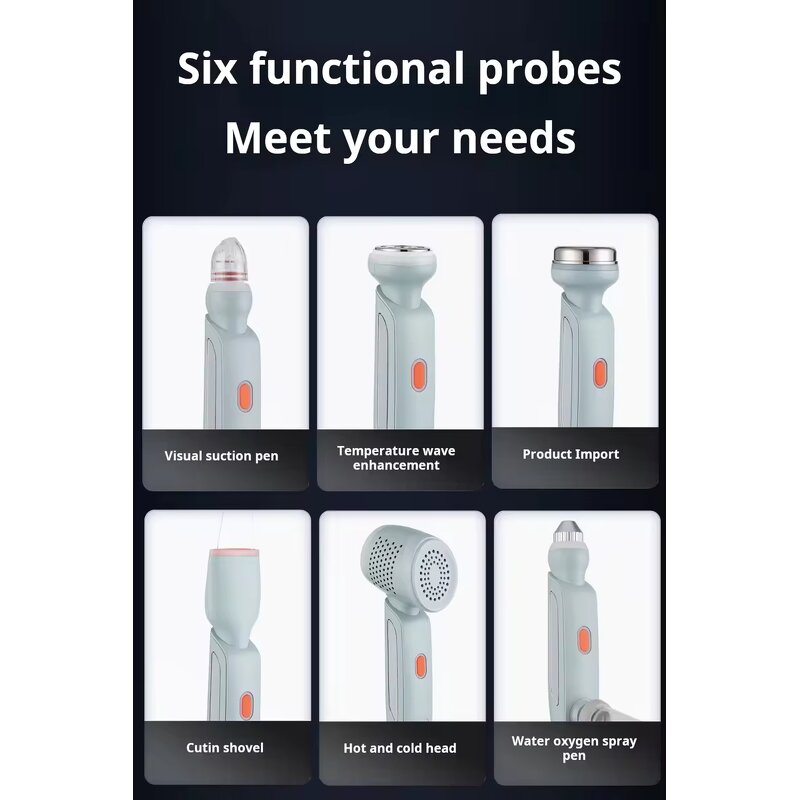 Six functional probes
Meet your needs

Visual suction pen

Temperature wave enhancement

Product Import

Cutin shovel

Hot and cold head

Water oxygen spray pen